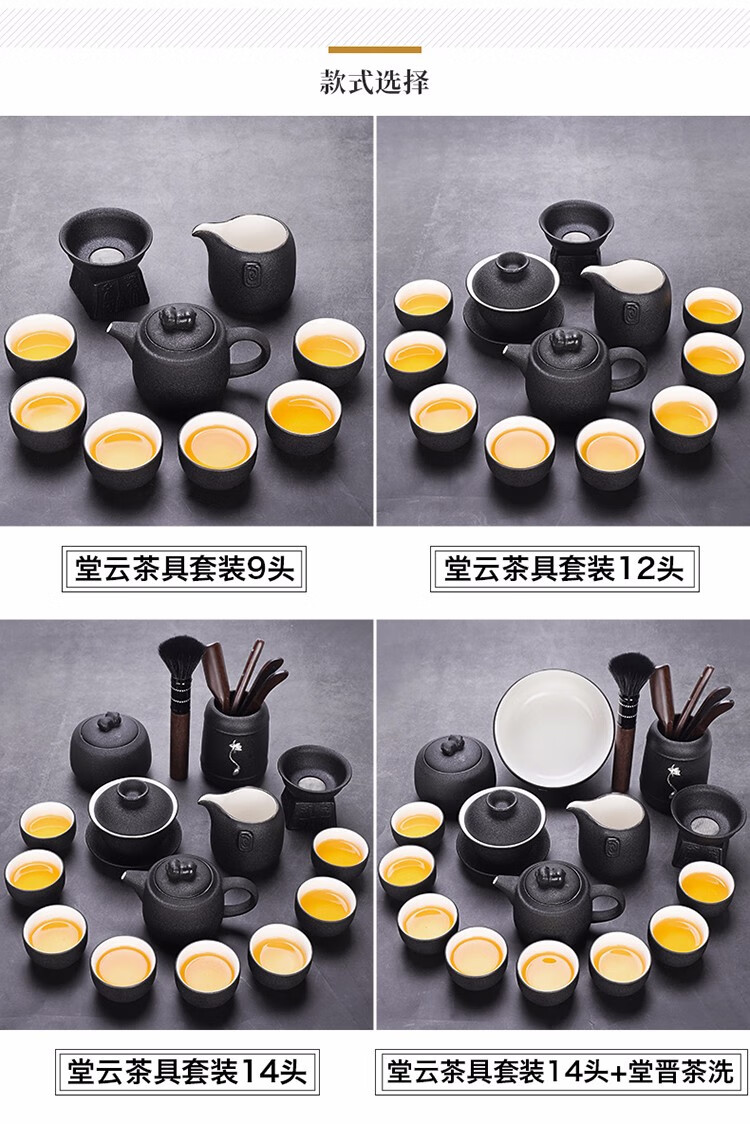 款式选择

堂云茶具套装9头

堂云茶具套装12头

堂云茶具套装14头

堂云茶具套装14头+堂晋茶洗