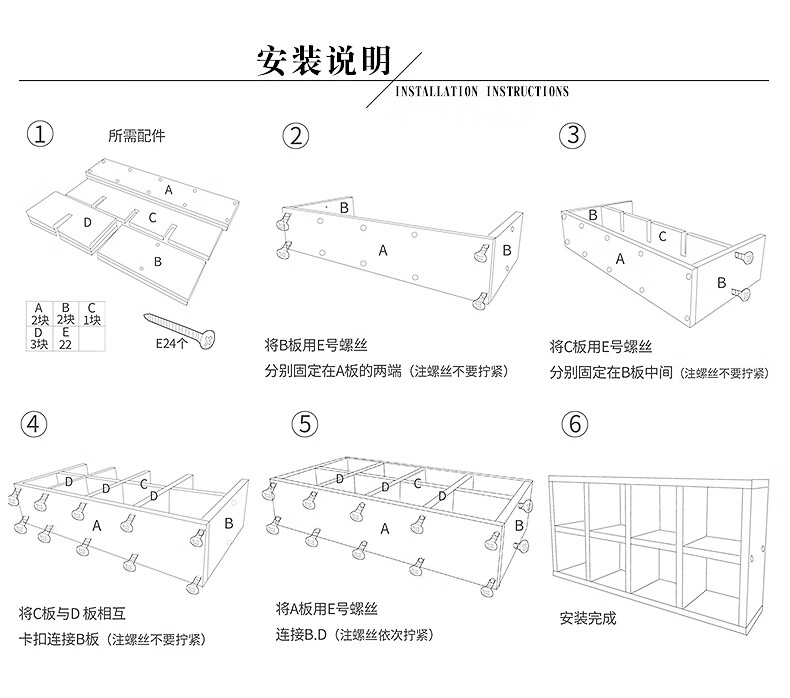 安装说明
INSTALLATION INSTRUCTIONS

①
所需配件
A
C
D
B

| A 2块 | B 2块 | C 1块 |
|---|---|---|
| D 3块 | E 22 | |

E24个

②
B
A
B
将B板用E号螺丝
分别固定在A板的两端（注螺丝不要拧紧）

③
B
C
A
B
将C板用E号螺丝
分别固定在B板中间（注螺丝不要拧紧）

④
D
D
C
D
A
B
将C板与D 板相互
卡扣连接B板（注螺丝不要拧紧）

⑤
D
D
C
D
A
B
将A板用E号螺丝
连接B.D（注螺丝依次拧紧）

⑥
安装完成