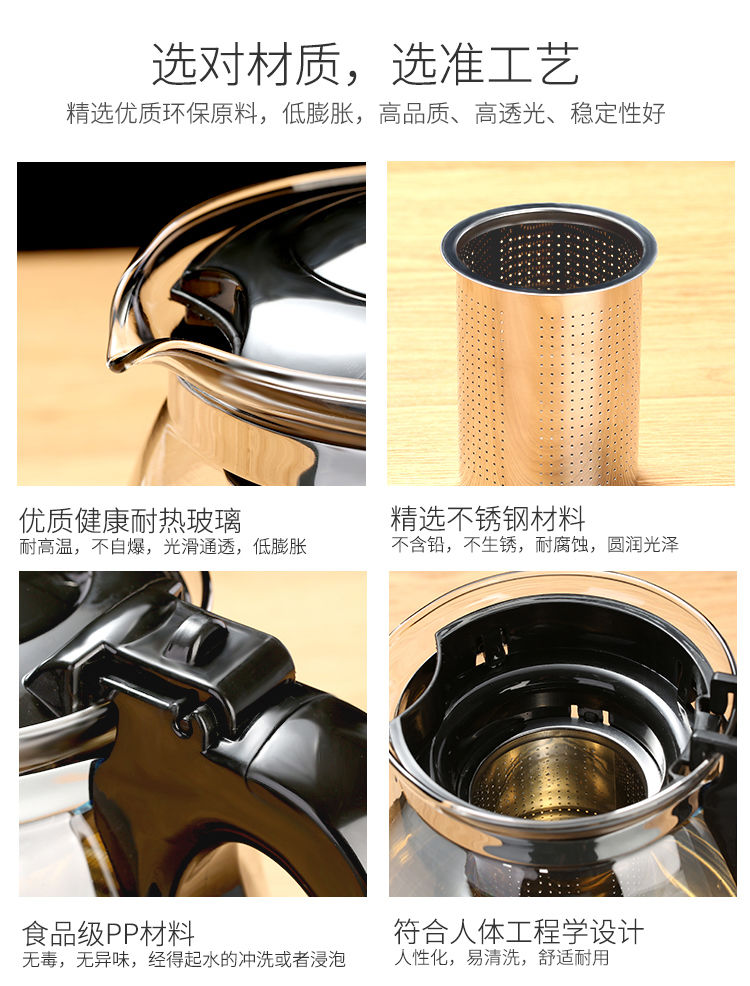 选对材质，选准工艺
精选优质环保原料，低膨胀，高品质、高透光、稳定性好

优质健康耐热玻璃
耐高温，不自爆，光滑通透，低膨胀

精选不锈钢材料
不含铅，不生锈，耐腐蚀，圆润光泽

食品级PP材料
无毒，无异味，经得起水的冲洗或者浸泡

符合人体工程学设计
人性化，易清洗，舒适耐用