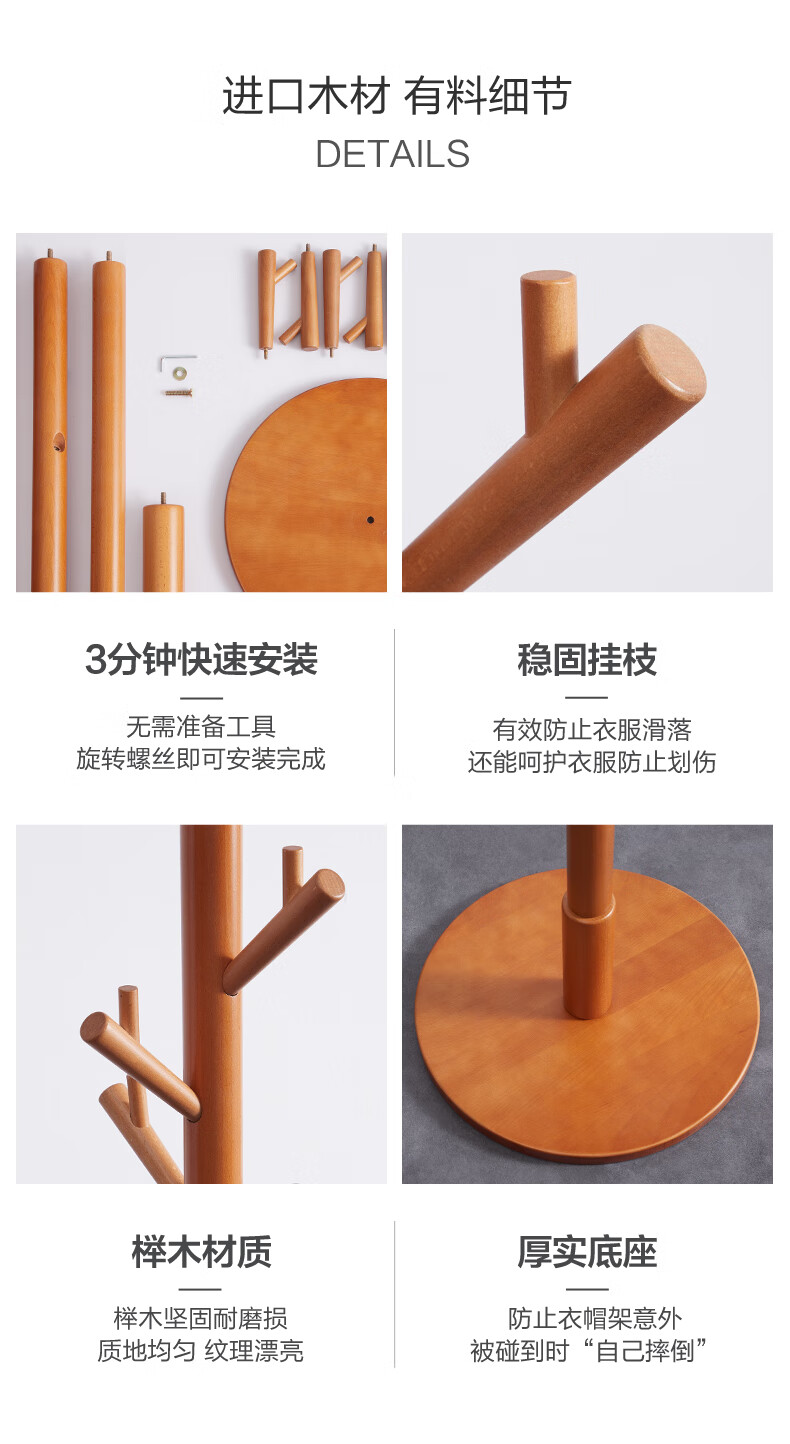 进口木材 有料细节
DETAILS

3分钟快速安装
无需准备工具
旋转螺丝即可安装完成

稳固挂枝
有效防止衣服滑落
还能呵护衣服防止划伤

榉木材质
榉木坚固耐磨损
质地均匀 纹理漂亮

厚实底座
防止衣帽架意外
被碰到时“自己摔倒”