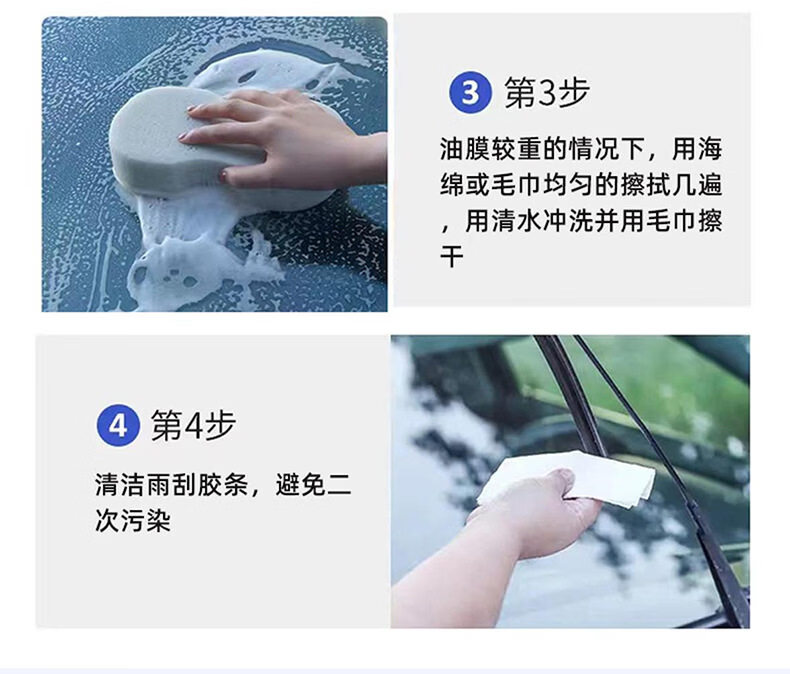 3 第3步

油膜较重的情况下，用海绵或毛巾均匀的擦拭几遍，用清水冲洗并用毛巾擦干

4 第4步

清洁雨刮胶条，避免二次污染