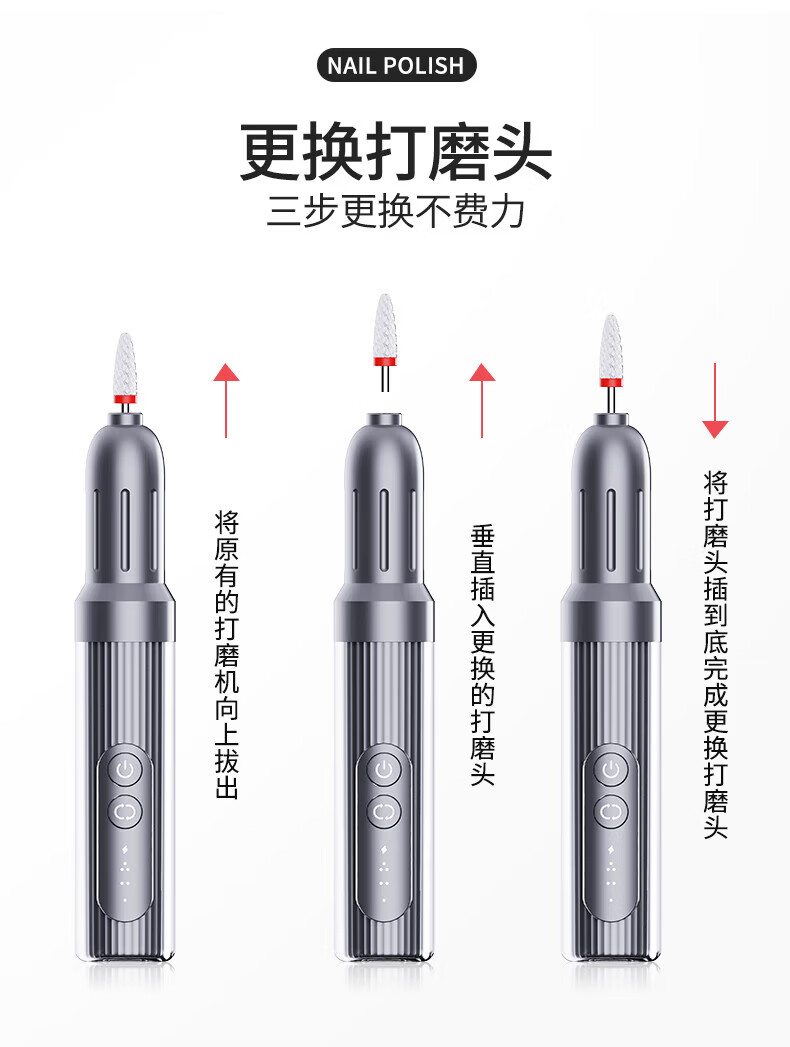 NAIL POLISH

更换打磨头

三步更换不费力

将原有的打磨机向上拔出

垂直插入更换的打磨头

将打磨头插到底完成更换打磨头