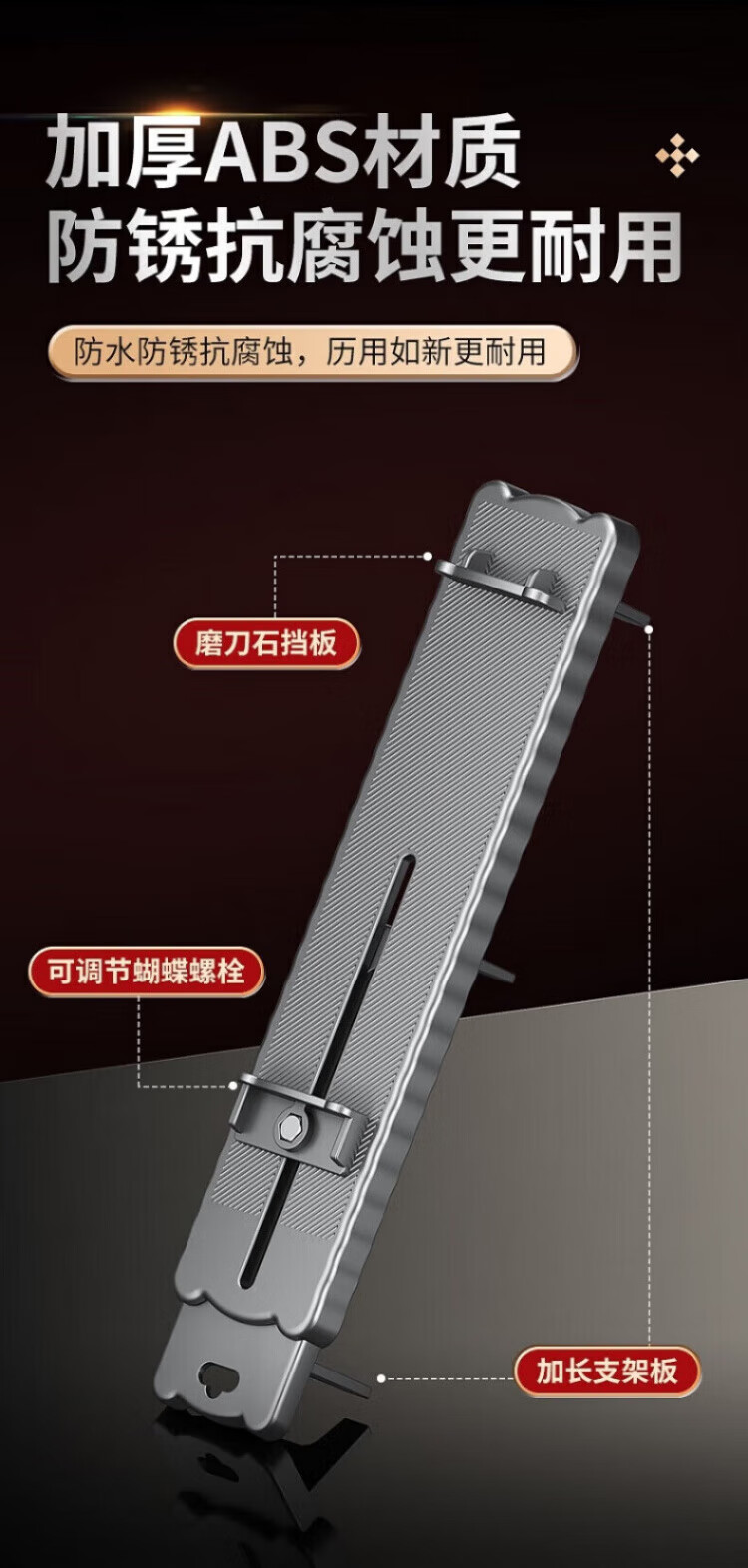 加厚ABS材质
防锈抗腐蚀更耐用

防水防锈抗腐蚀，历用如新更耐用

磨刀石挡板

可调节蝴蝶螺栓

加长支架板