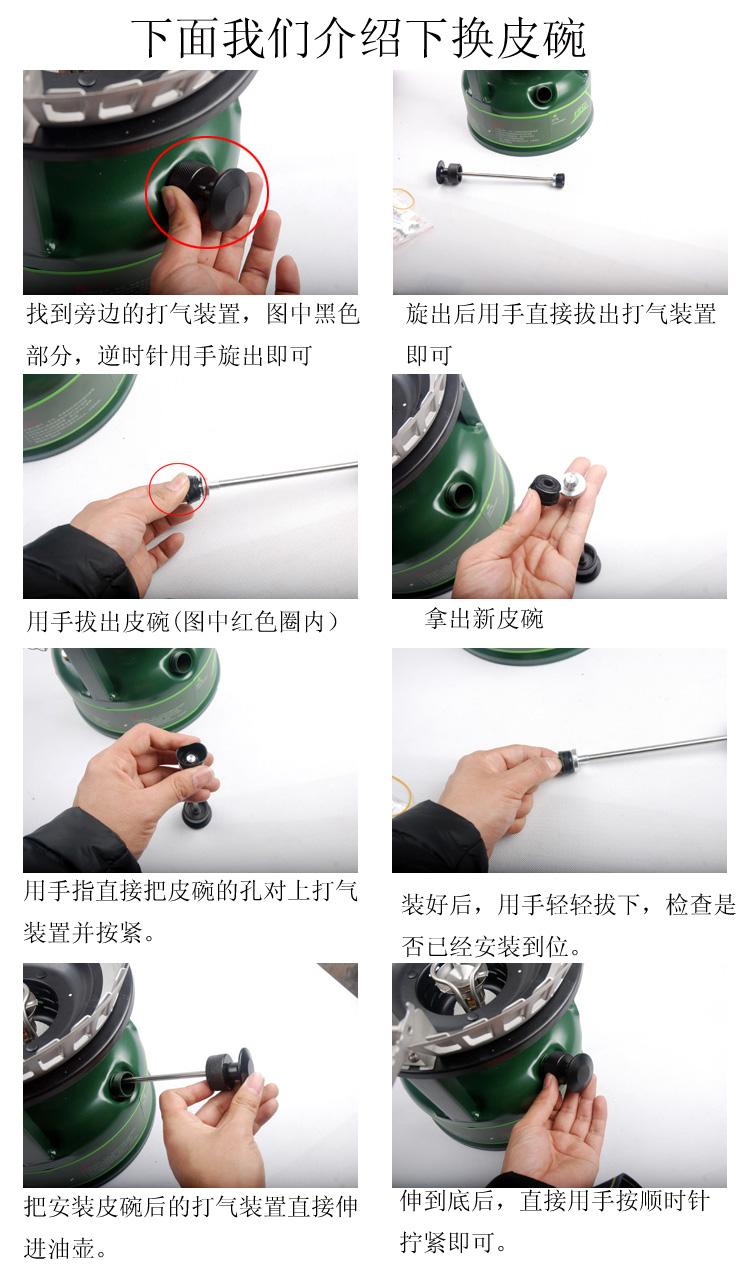 下面我们介绍下换皮碗

找到旁边的打气装置，图中黑色部分，逆时针用手旋出即可

旋出后用手直接拔出打气装置即可

用手拔出皮碗(图中红色圈内)

拿出新皮碗

用手指直接把皮碗的孔对上打气装置并按紧。

装好后，用手轻轻拔下，检查是否已经安装到位。

把安装皮碗后的打气装置直接伸进油壶。

伸到底后，直接用手按顺时针拧紧即可。