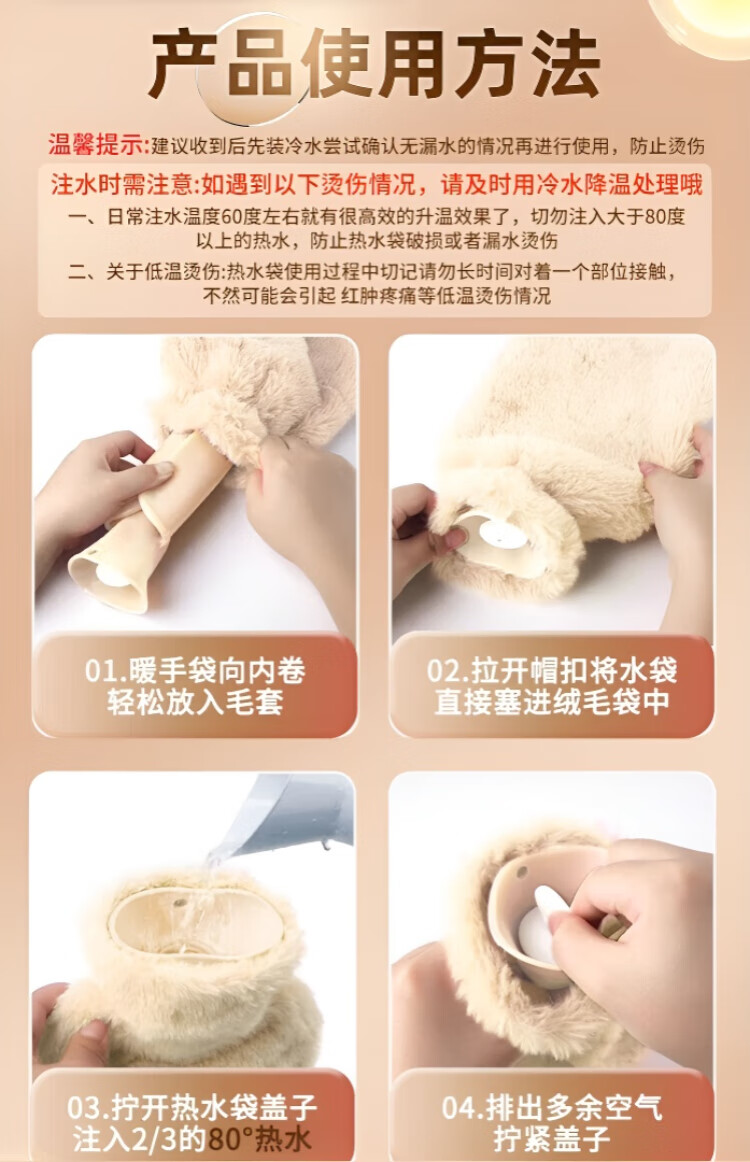 产品使用方法

温馨提示:建议收到后先装冷水尝试确认无漏水的情况再进行使用，防止烫伤

注水时需注意:如遇到以下烫伤情况，请及时用冷水降温处理哦

一、日常注水温度60度左右就有很高效的升温效果了，切勿注入大于80度以上的热水，防止热水袋破损或者漏水烫伤

二、关于低温烫伤:热水袋使用过程中切记请勿长时间对着一个部位接触，不然可能会引起 红肿疼痛等低温烫伤情况

01.暖手袋向内卷
轻松放入毛套

02.拉开帽扣将水袋
直接塞进绒毛袋中

03.拧开热水袋盖子
注入2/3的80°热水

04.排出多余空气
拧紧盖子