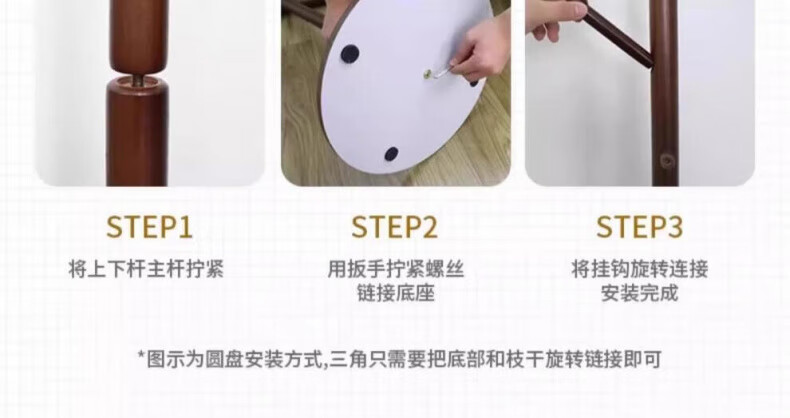 STEP1
将上下杆主杆拧紧

STEP2
用扳手拧紧螺丝链接底座

STEP3
将挂钩旋转连接安装完成

*图示为圆盘安装方式,三角只需要把底部和枝干旋转链接即可