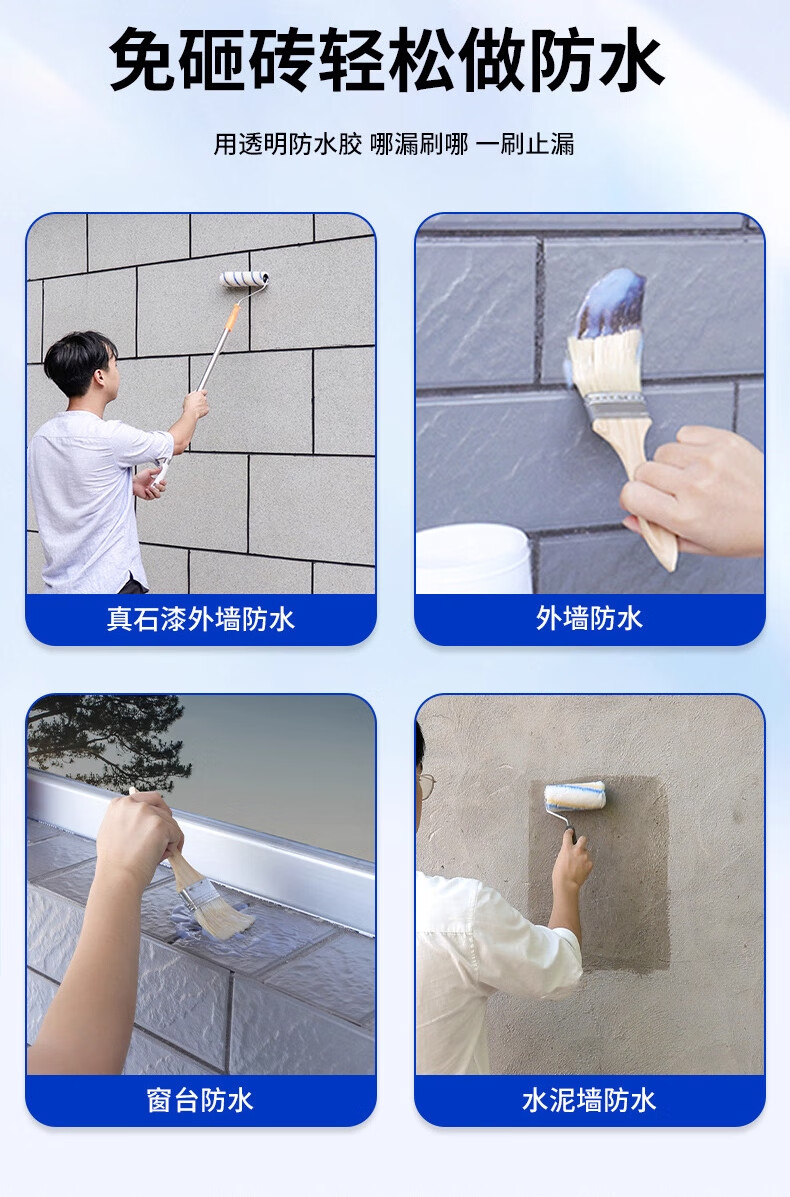 免砸砖轻松做防水

用透明防水胶 哪漏刷哪 一刷止漏

真石漆外墙防水

外墙防水

窗台防水

水泥墙防水