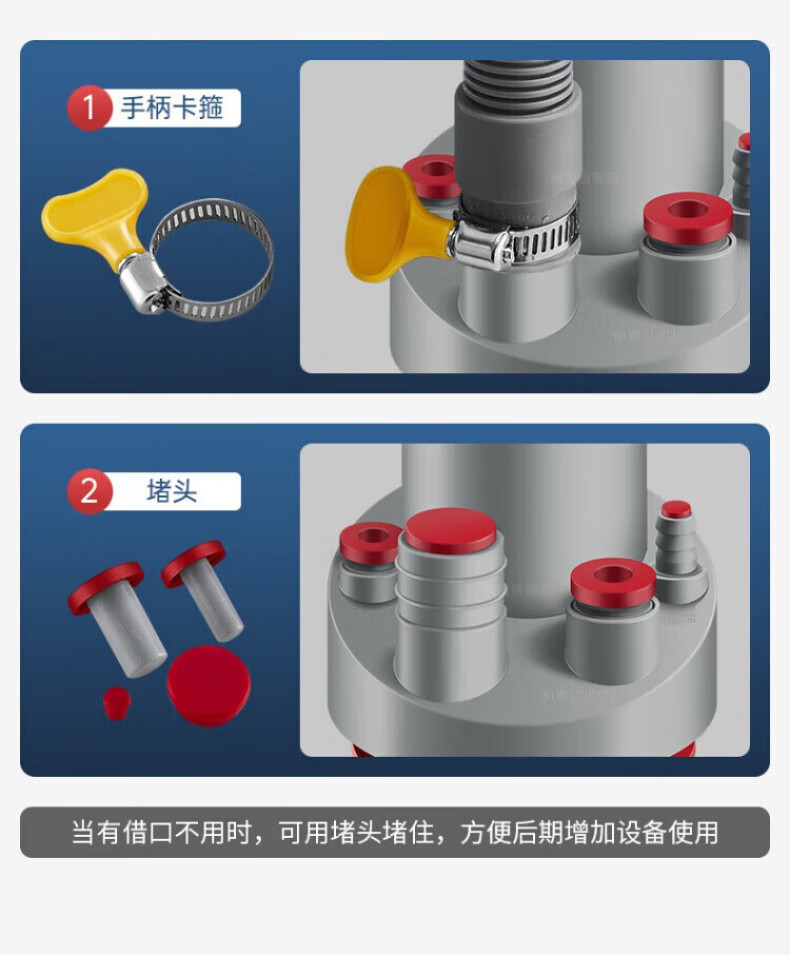 1 手柄卡箍

2 堵头

当有借口不用时，可用堵头堵住，方便后期增加设备使用