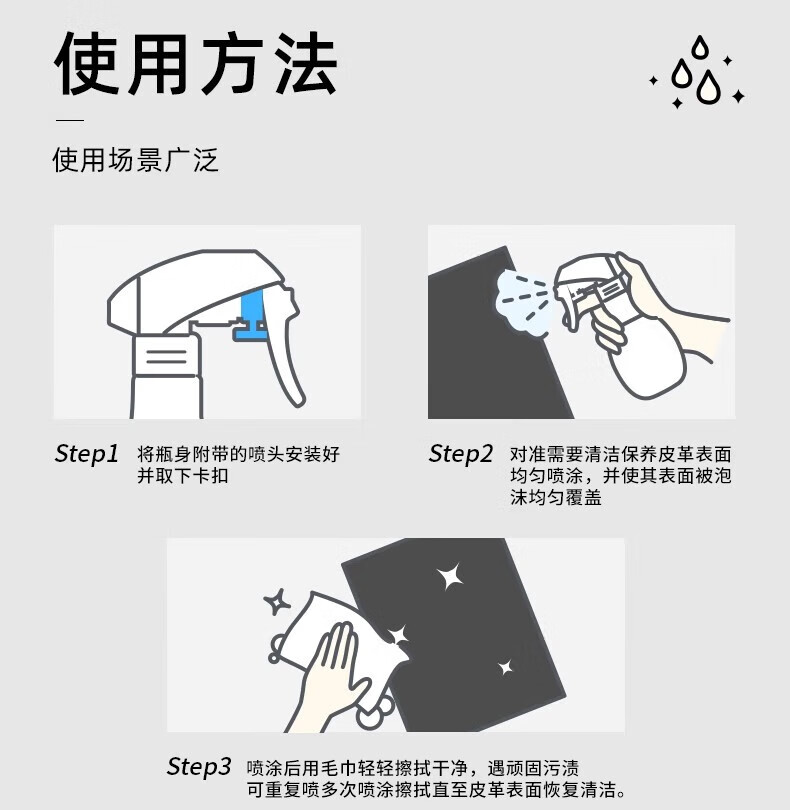 使用方法

使用场景广泛

Step1 将瓶身附带的喷头安装好并取下卡扣

Step2 对准需要清洁保养皮革表面均匀喷涂，并使其表面被泡沫均匀覆盖

Step3 喷涂后用毛巾轻轻擦拭干净，遇顽固污渍可重复喷多次喷涂擦拭直至皮革表面恢复清洁。