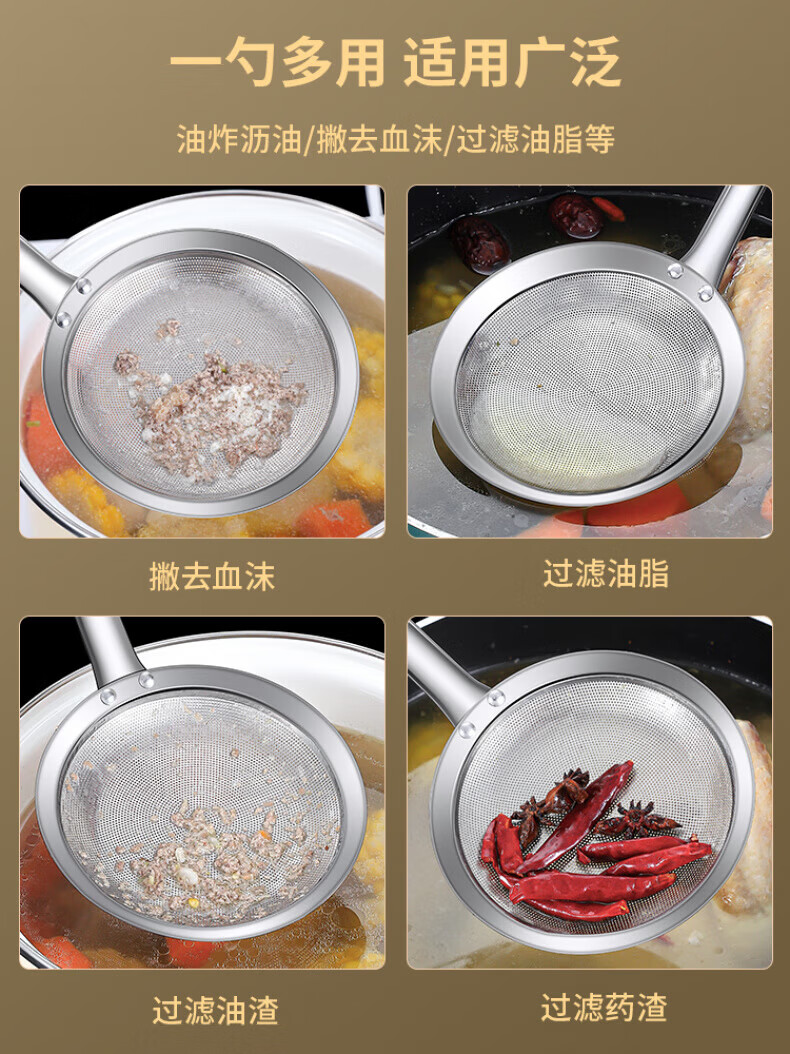 一勺多用 适用广泛

油炸沥油/撇去血沫/过滤油脂等

撇去血沫

过滤油脂

过滤油渣

过滤药渣