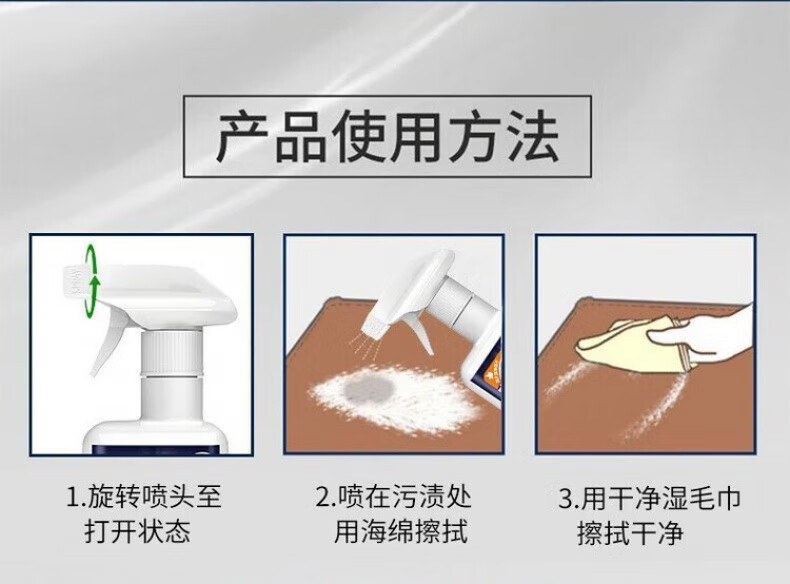 产品使用方法

1.旋转喷头至打开状态

2.喷在污渍处用海绵擦拭

3.用干净湿毛巾擦拭干净