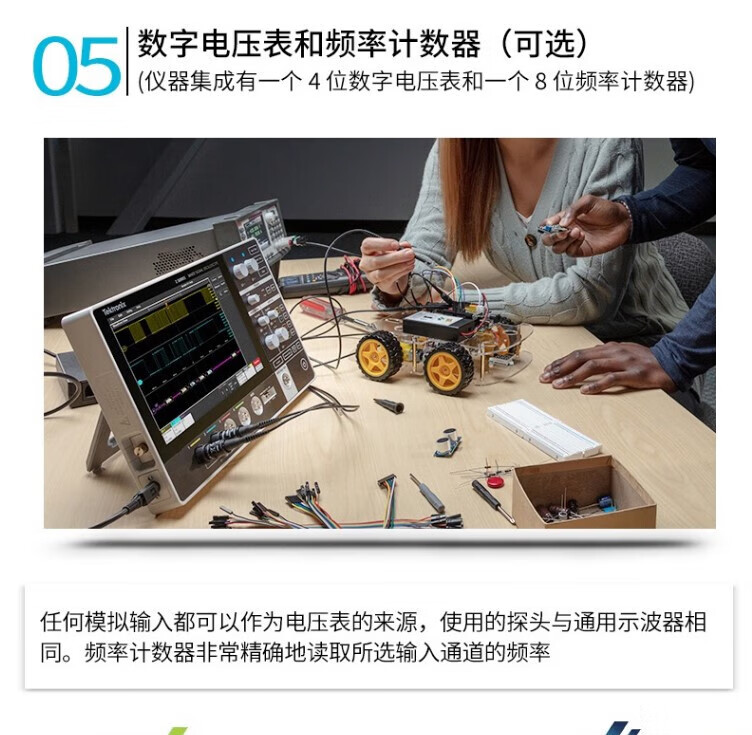 05 数字电压表和频率计数器（可选）
(仪器集成有一个 4 位数字电压表和一个 8 位频率计数器)

Tektronix

任何模拟输入都可以作为电压表的来源，使用的探头与通用示波器相同。频率计数器非常精确地读取所选输入通道的频率