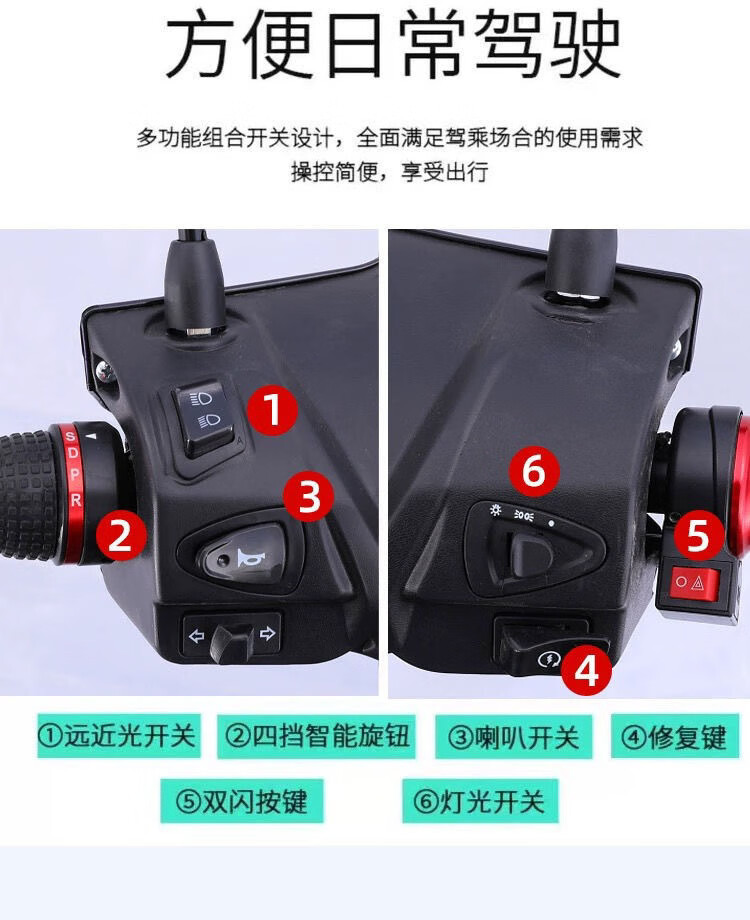 方便日常驾驶

多功能组合开关设计，全面满足驾乘场合的使用需求
操控简便，享受出行

1

S D P R

2

3

6

5

4

①远近光开关 ②四挡智能旋钮 ③喇叭开关 ④修复键

⑤双闪按键 ⑥灯光开关