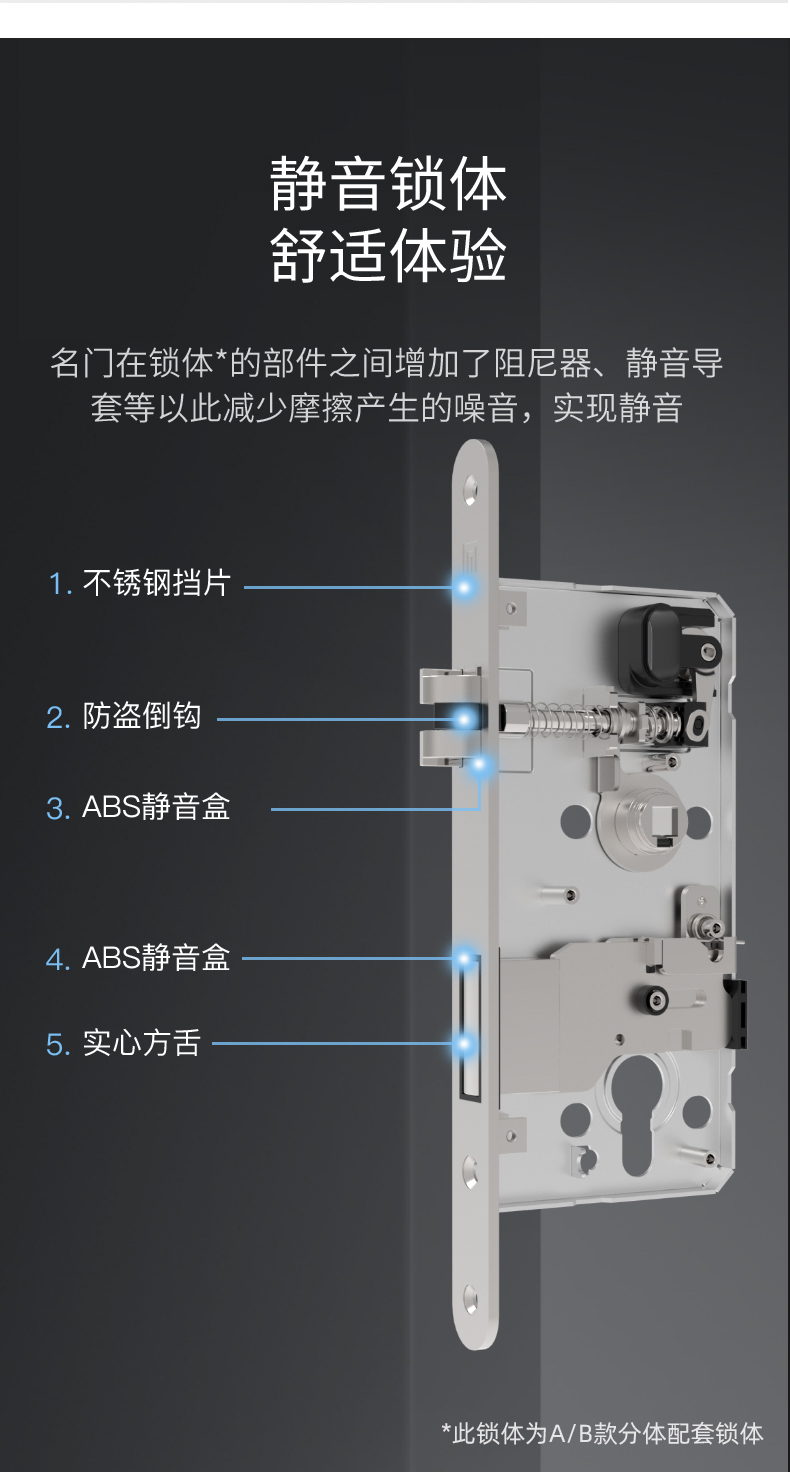 静音锁体
舒适体验

名门在锁体*的部件之间增加了阻尼器、静音导套等以此减少摩擦产生的噪音，实现静音

1. 不锈钢挡片

2. 防盗倒钩

3. ABS静音盒

4. ABS静音盒

5. 实心方舌

*此锁体为A/B款分体配套锁体