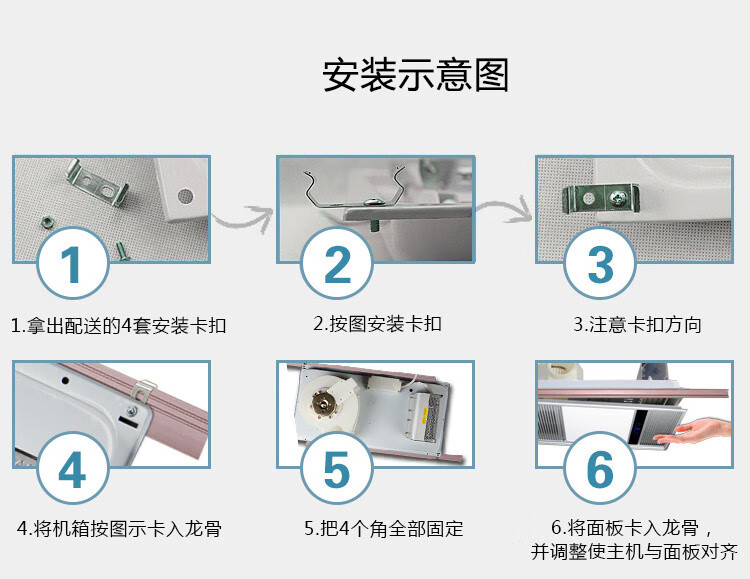 安装示意图

1

1.拿出配送的4套安装卡扣

2

2.按图安装卡扣

3

3.注意卡扣方向

4

4.将机箱按图示卡入龙骨

5

5.把4个角全部固定

6

6.将面板卡入龙骨，并调整使主机与面板对齐