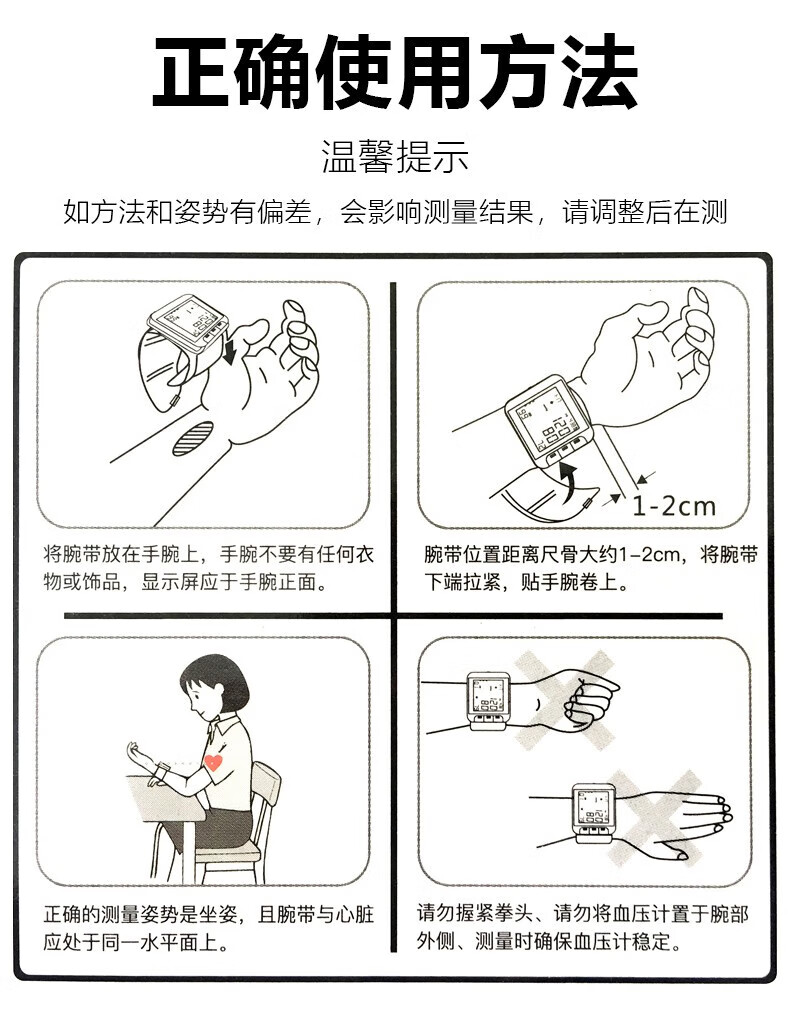 正确使用方法

温馨提示

如方法和姿势有偏差，会影响测量结果，请调整后在测

将腕带放在手腕上，手腕不要有任何衣物或饰品，显示屏应于手腕正面。

1-2cm

腕带位置距离尺骨大约1-2cm，将腕带下端拉紧，贴手腕卷上。

正确的测量姿势是坐姿，且腕带与心脏应处于同一水平面上。

请勿握紧拳头、请勿将血压计置于腕部外侧、测量时确保血压计稳定。