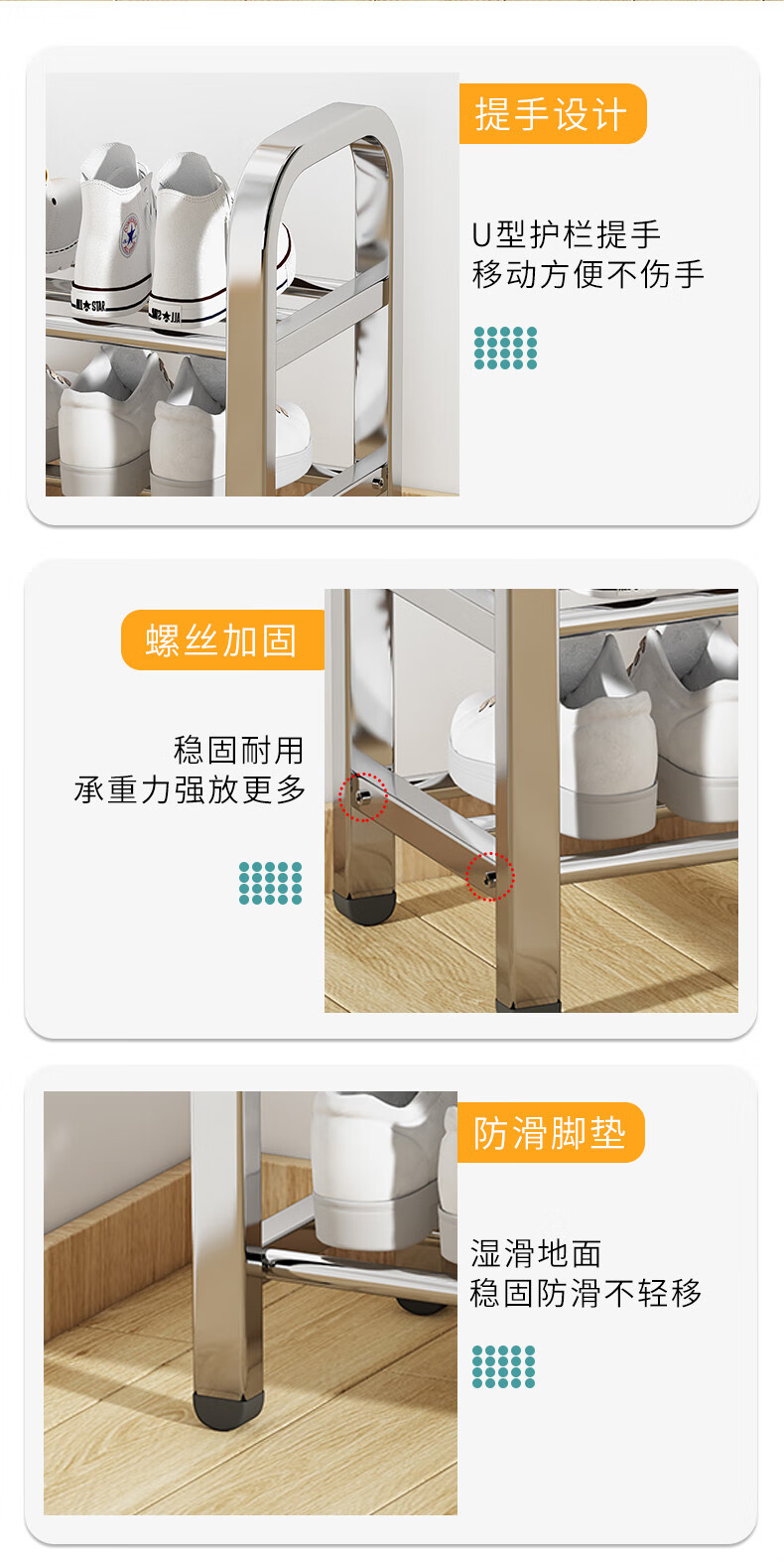 提手设计

U型护栏提手
移动方便不伤手

螺丝加固

稳固耐用
承重力强放更多

防滑脚垫

湿滑地面
稳固防滑不轻移