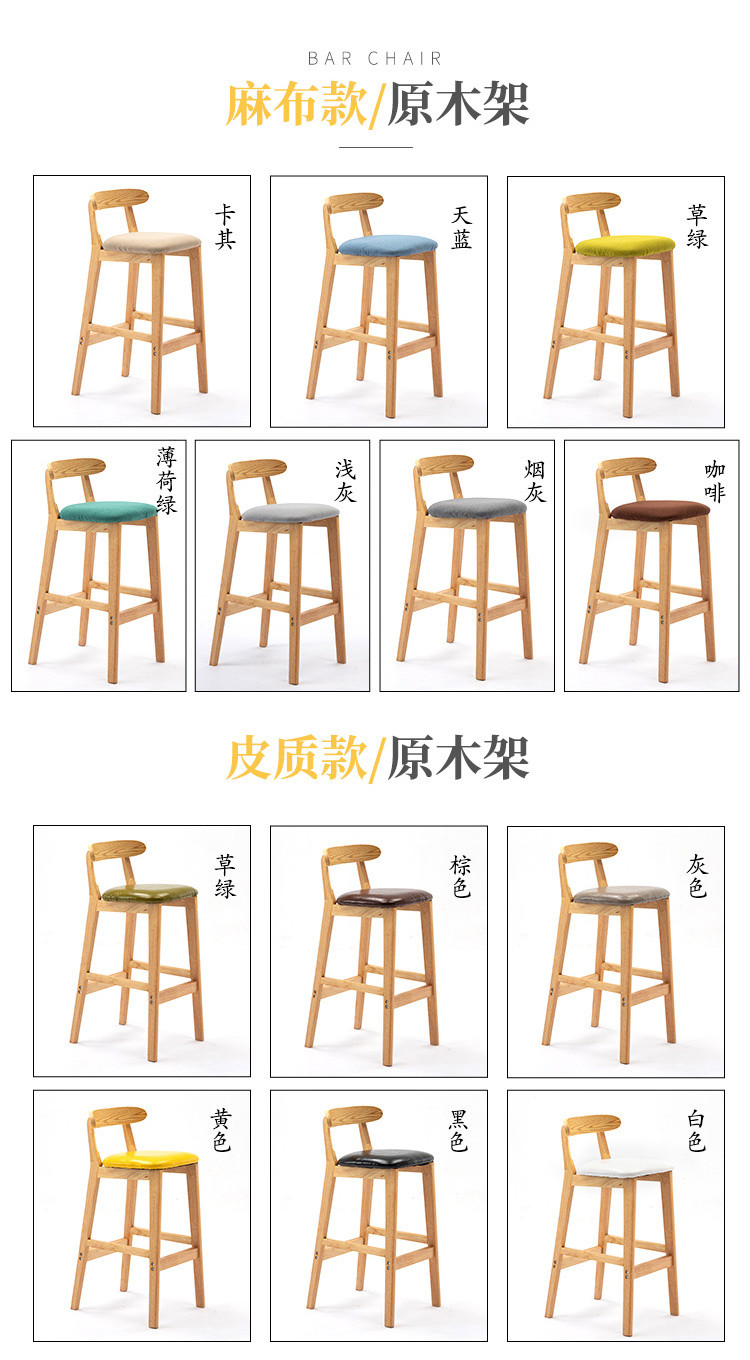 BAR CHAIR
麻布款/原木架

卡其

天蓝

草绿

薄荷绿

浅灰

烟灰

咖啡

皮质款/原木架

草绿

棕色

灰色

黄色

黑色

白色