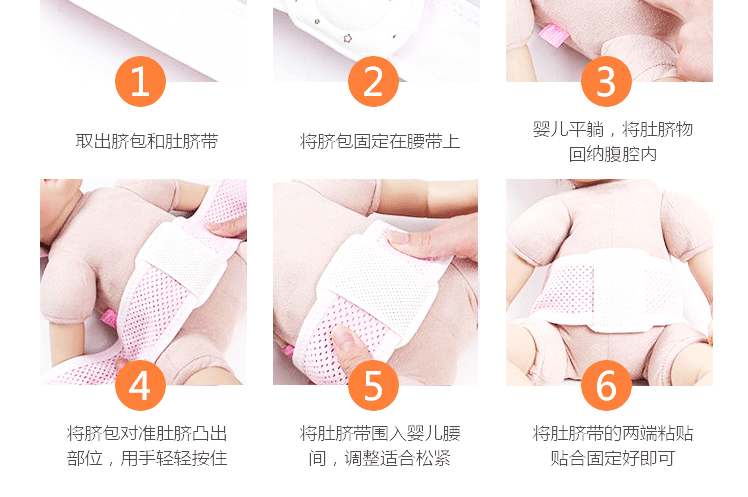 1

取出脐包和肚脐带

2

将脐包固定在腰带上

3

婴儿平躺，将肚脐物回纳腹腔内

4

将脐包对准肚脐凸出部位，用手轻轻按住

5

将肚脐带围入婴儿腰间，调整适合松紧

6

将肚脐带的两端粘贴贴合固定好即可