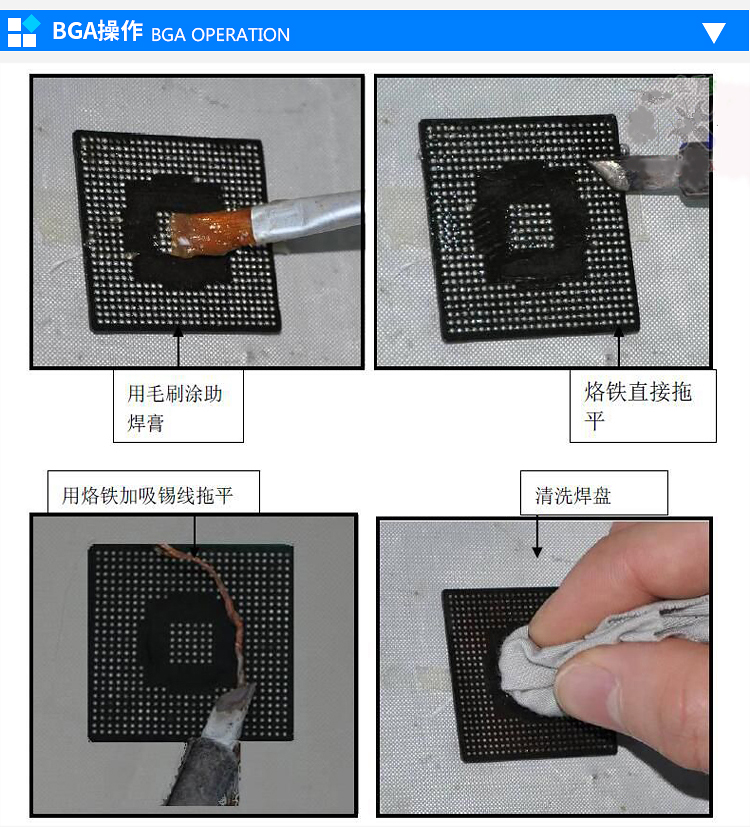 BGA操作 BGA OPERATION

用毛刷涂助焊膏

烙铁直接拖平

用烙铁加吸锡线拖平

清洗焊盘