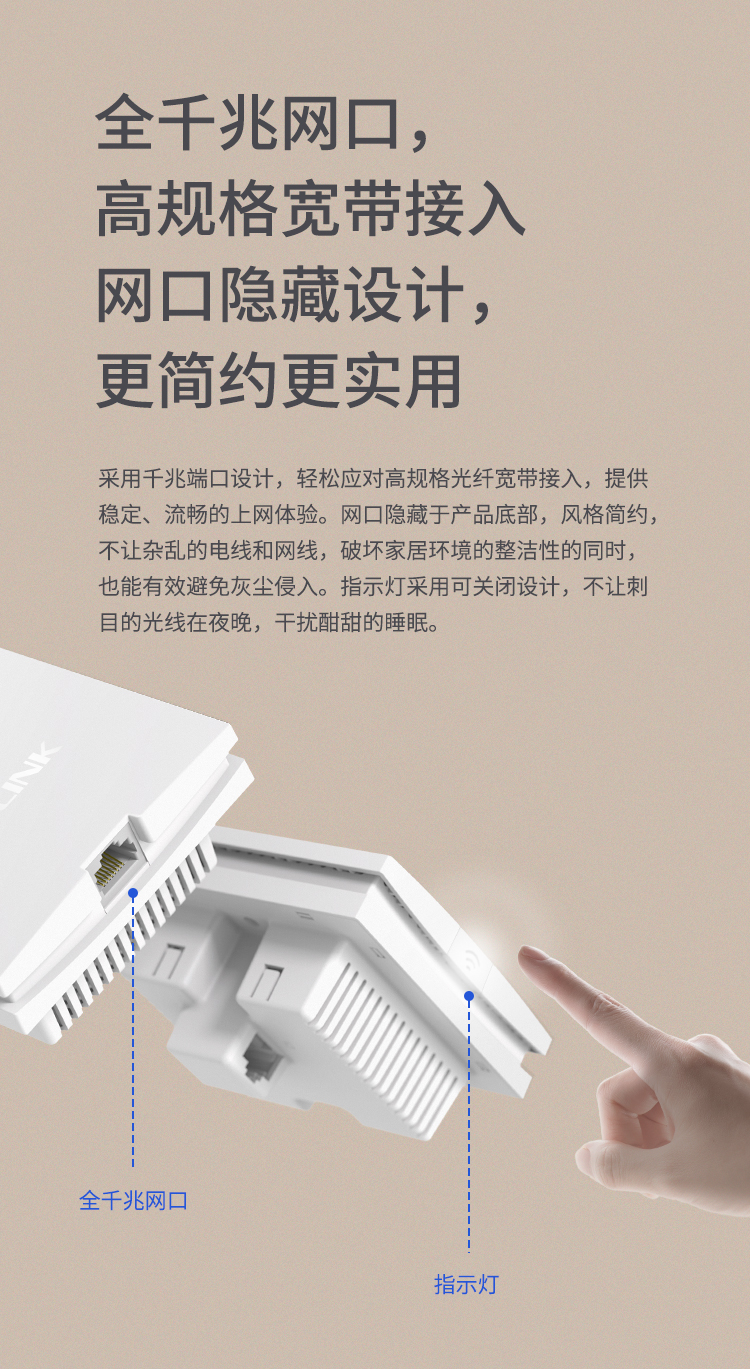 全千兆网口，
高规格宽带接入
网口隐藏设计，
更简约更实用

采用千兆端口设计，轻松应对高规格光纤宽带接入，提供稳定、流畅的上网体验。网口隐藏于产品底部，风格简约，不让杂乱的电线和网线，破坏家居环境的整洁性的同时，也能有效避免灰尘侵入。指示灯采用可关闭设计，不让刺目的光线在夜晚，干扰酣甜的睡眠。

LINK

全千兆网口

指示灯