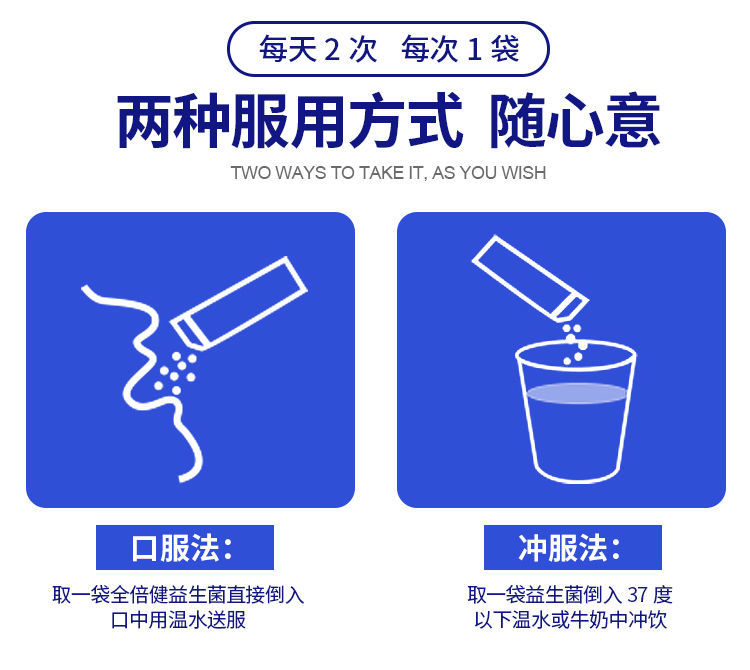 每天 2 次 每次 1 袋

两种服用方式 随心意

TWO WAYS TO TAKE IT, AS YOU WISH

口服法：

取一袋全倍健益生菌直接倒入口中用温水送服

冲服法：

取一袋益生菌倒入 37 度以下温水或牛奶中冲饮