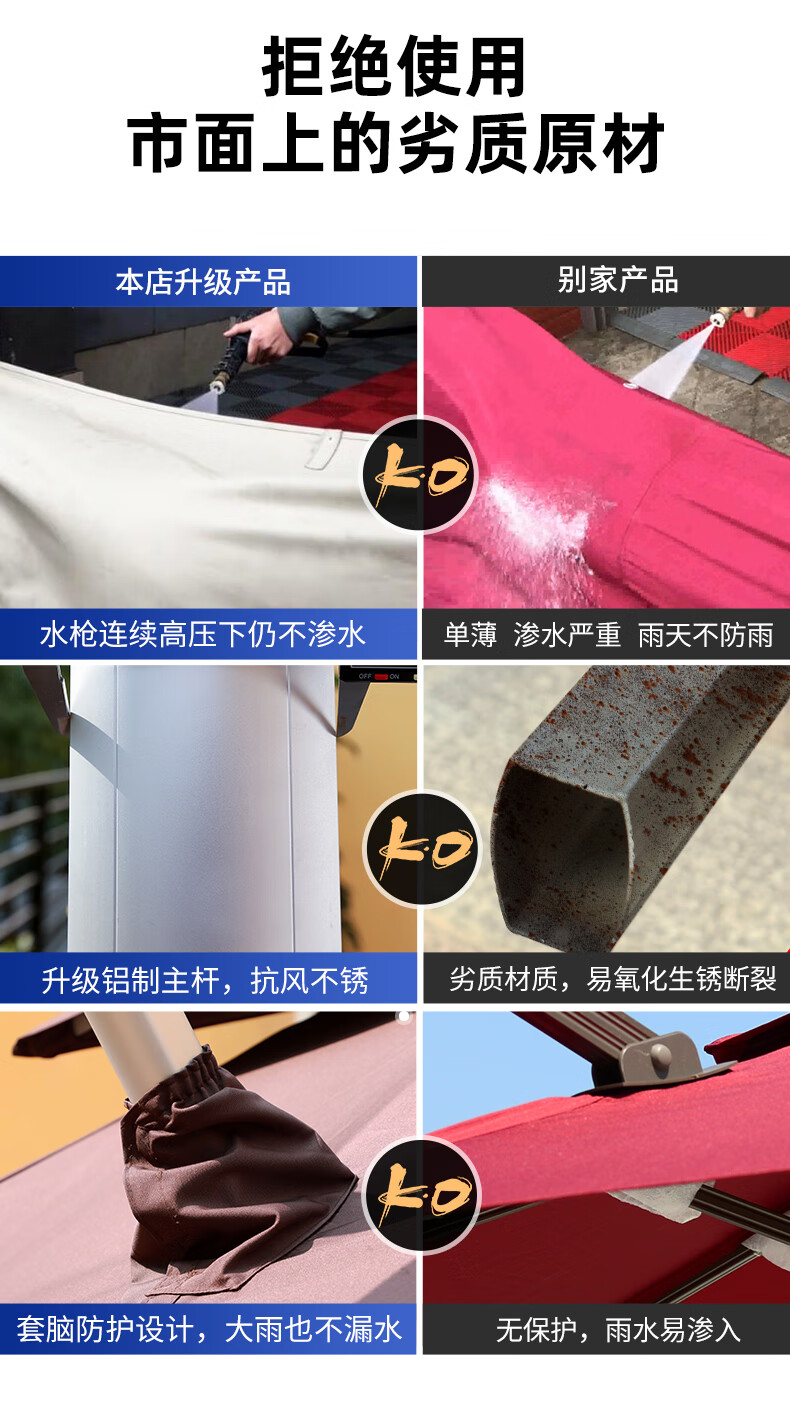 拒绝使用
市面上的劣质原材

本店升级产品

别家产品

K.O

水枪连续高压下仍不渗水

单薄 渗水严重 雨天不防雨

OFF ON

K.O

升级铝制主杆，抗风不锈

劣质材质，易氧化生锈断裂

K.O

套脑防护设计，大雨也不漏水

无保护，雨水易渗入