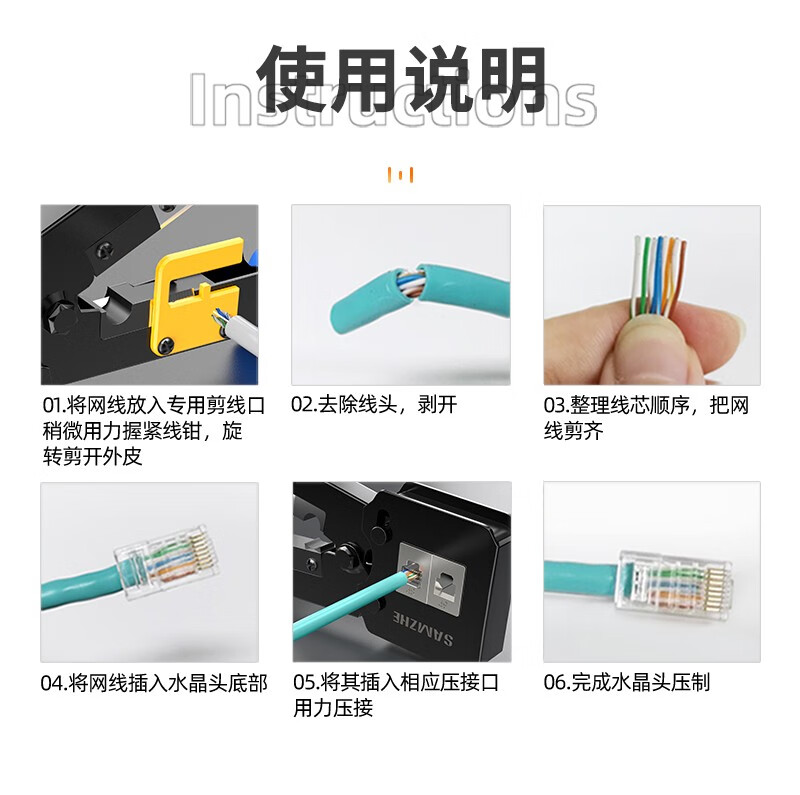 使用说明
Instructions

01.将网线放入专用剪线口稍微用力握紧线钳，旋转剪开外皮

02.去除线头，剥开

03.整理线芯顺序，把网线剪齐

04.将网线插入水晶头底部

SAMZHE

05.将其插入相应压接口用力压接

06.完成水晶头压制