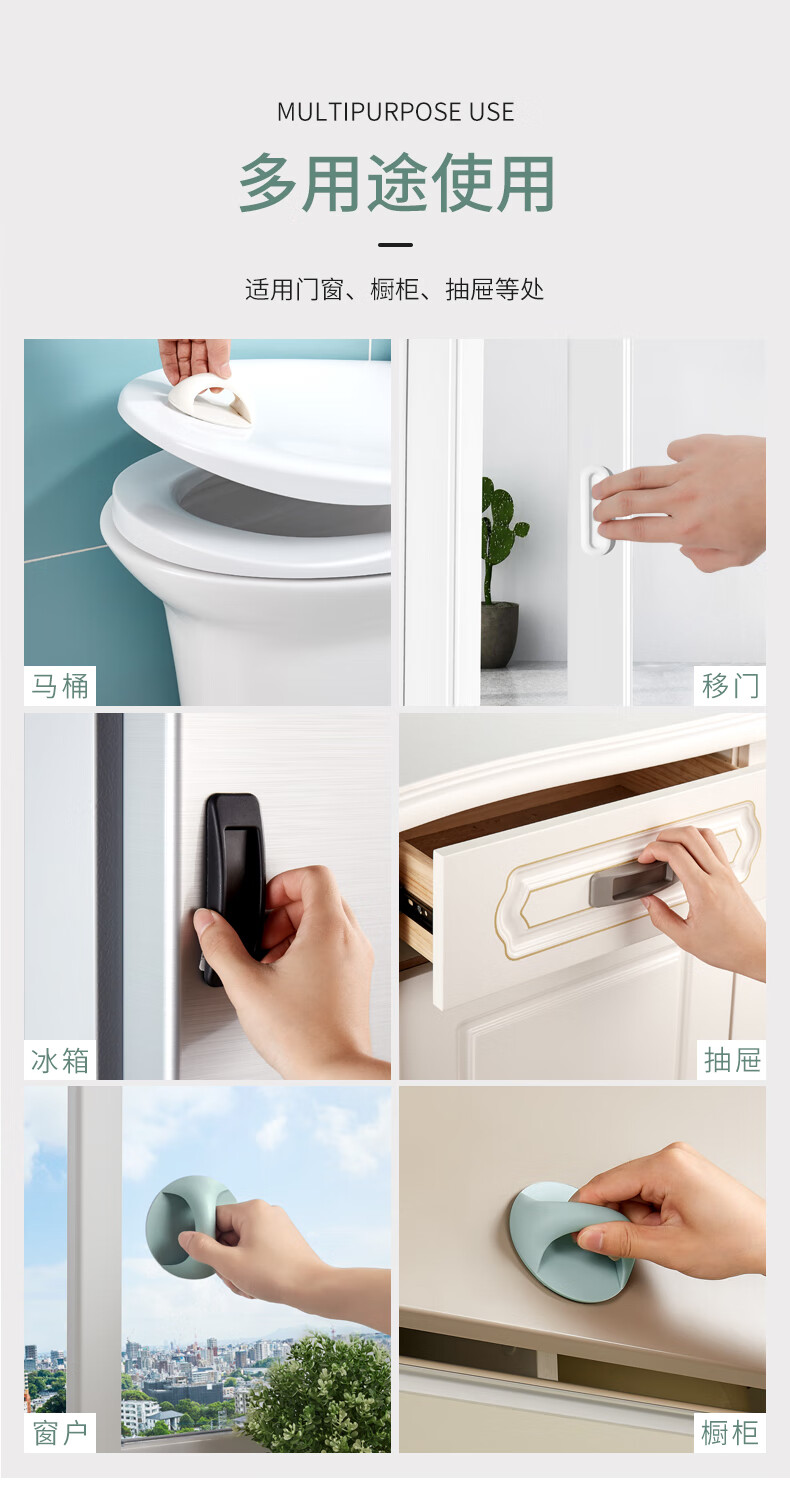 MULTIPURPOSE USE

多用途使用

适用门窗、橱柜、抽屉等处

马桶

移门

冰箱

抽屉

窗户

橱柜