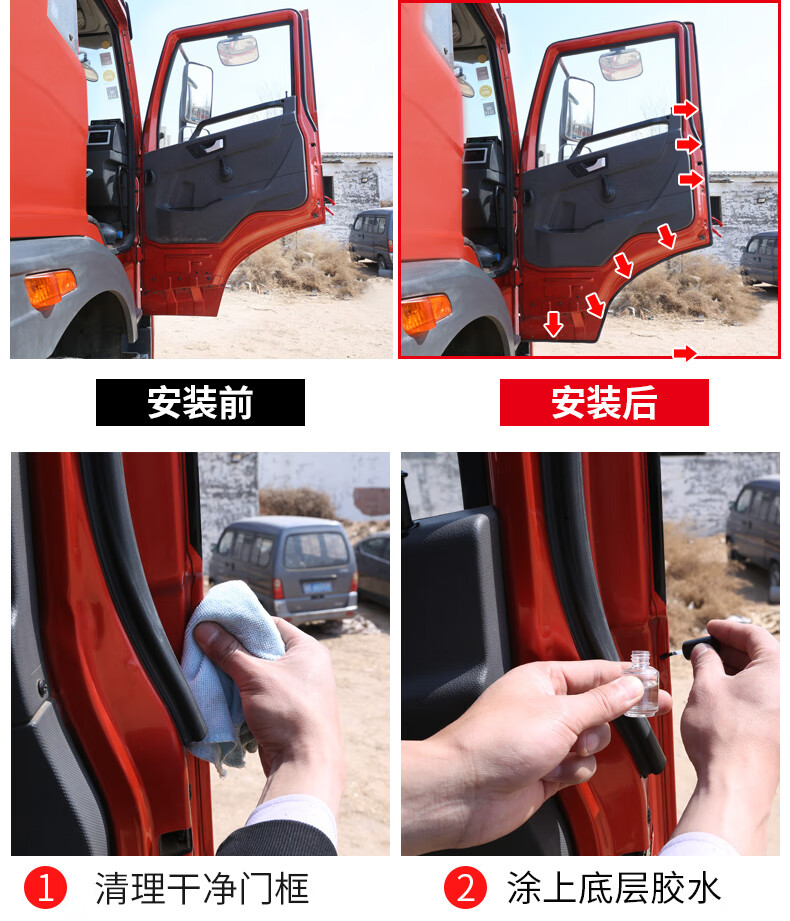 安装前

安装后

1 清理干净门框

2 涂上底层胶水