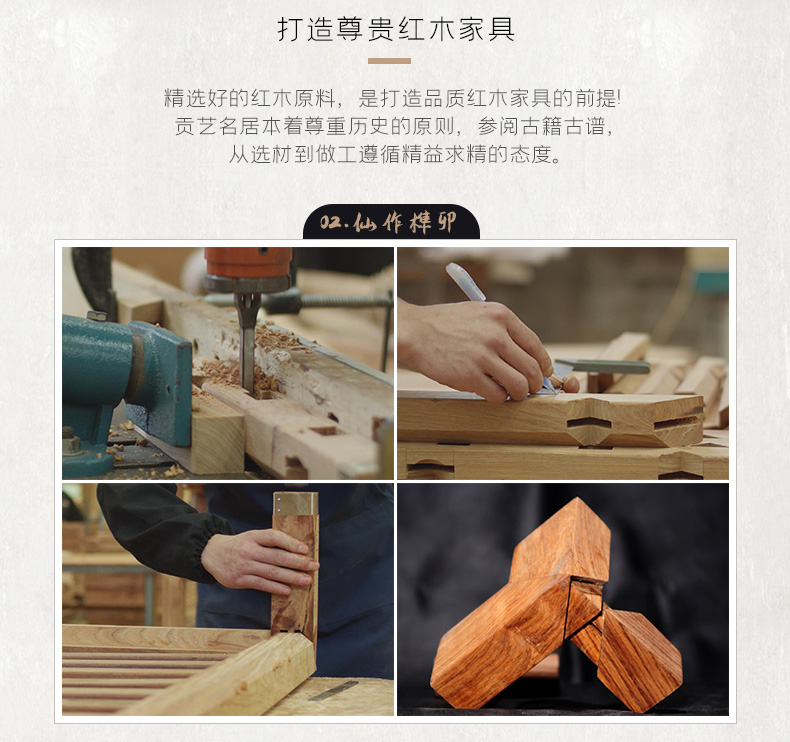 打造尊贵红木家具

精选好的红木原料，是打造品质红木家具的前提!
贡艺名居本着尊重历史的原则，参阅古籍古谱，
从选材到做工遵循精益求精的态度。

02.仙作榫卯