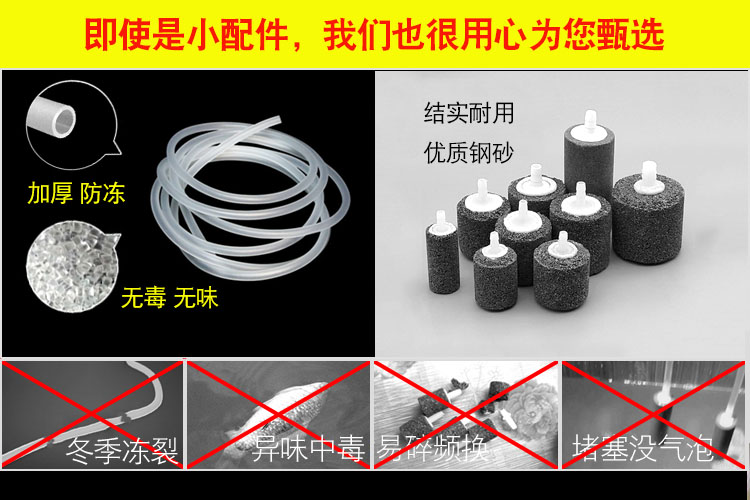 即使是小配件，我们也很用心为您甄选

加厚 防冻

无毒 无味

结实耐用

优质钢砂

冬季冻裂

异味中毒

易碎频换

堵塞没气泡