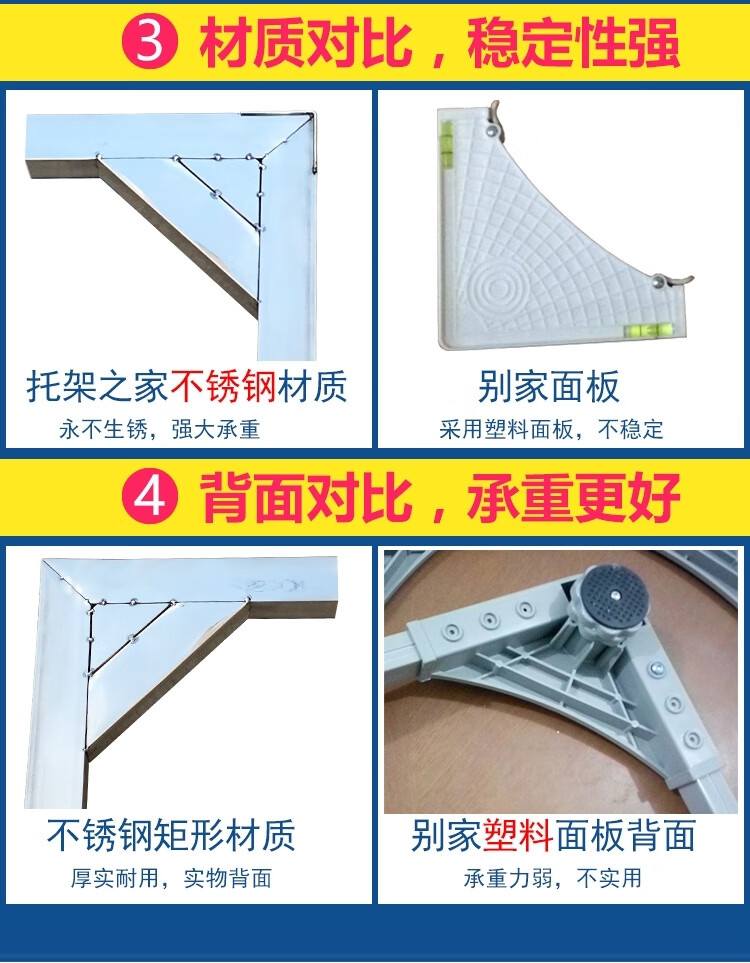 ③ 材质对比，稳定性强

托架之家不锈钢材质
永不生锈，强大承重

别家面板
采用塑料面板，不稳定

④ 背面对比，承重更好

不锈钢矩形材质
厚实耐用，实物背面

别家塑料面板背面
承重力弱，不实用