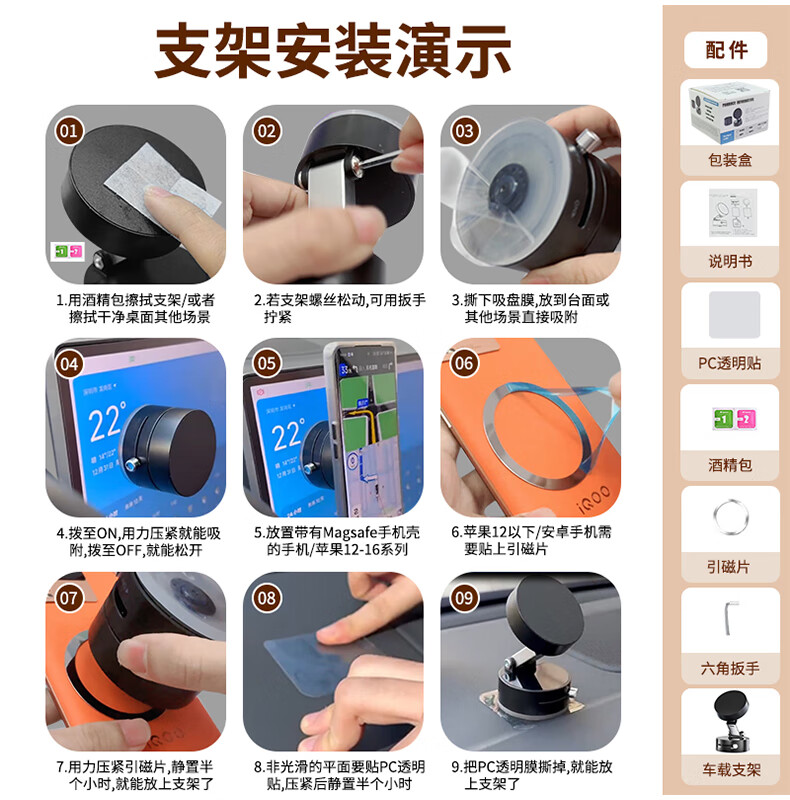 支架安装演示

01
1.用酒精包擦拭支架/或者擦拭干净桌面其他场景

02
2.若支架螺丝松动,可用扳手拧紧

03
3.撕下吸盘膜,放到台面或其他场景直接吸附

04
22°
4.拨至ON,用力压紧就能吸附,拨至OFF,就能松开

05
22°
5.放置带有Magsafe手机壳的手机/苹果12-16系列

06
iQOO
6.苹果12以下/安卓手机需要贴上引磁片

07
7.用力压紧引磁片,静置半个小时,就能放上支架了

08
8.非光滑的平面要贴PC透明贴,压紧后静置半个小时

09
9.把PC透明膜撕掉,就能放上支架了

配件
包装盒
说明书
PC透明贴
酒精包
引磁片
六角扳手
车载支架