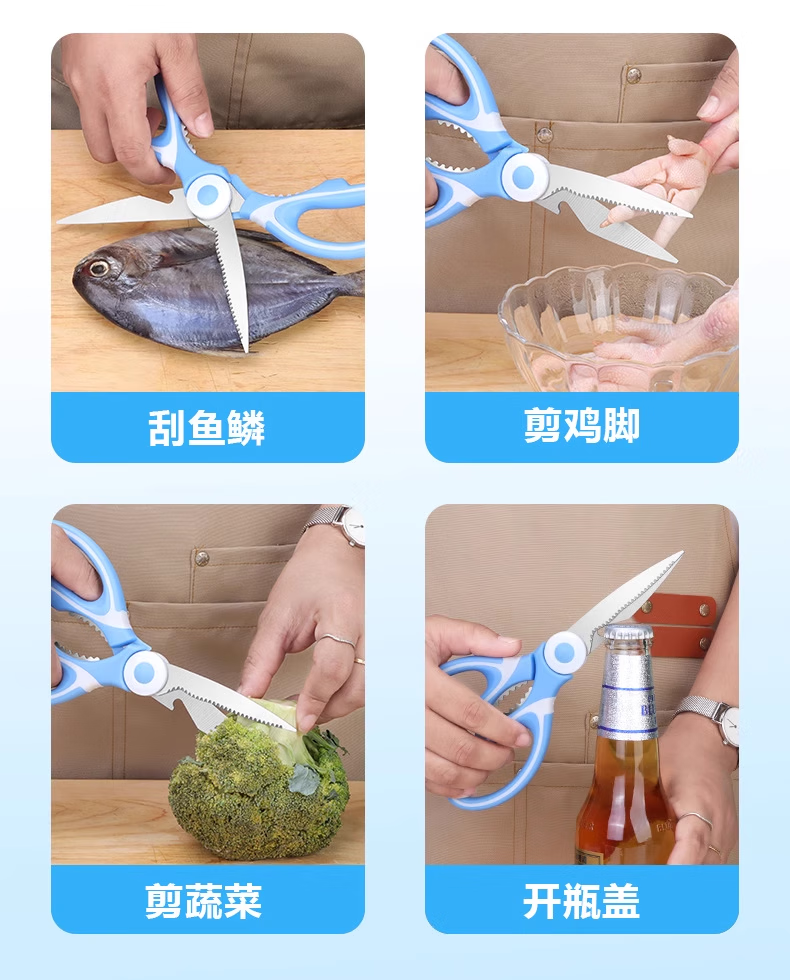 刮鱼鳞

剪鸡脚

剪蔬菜

开瓶盖