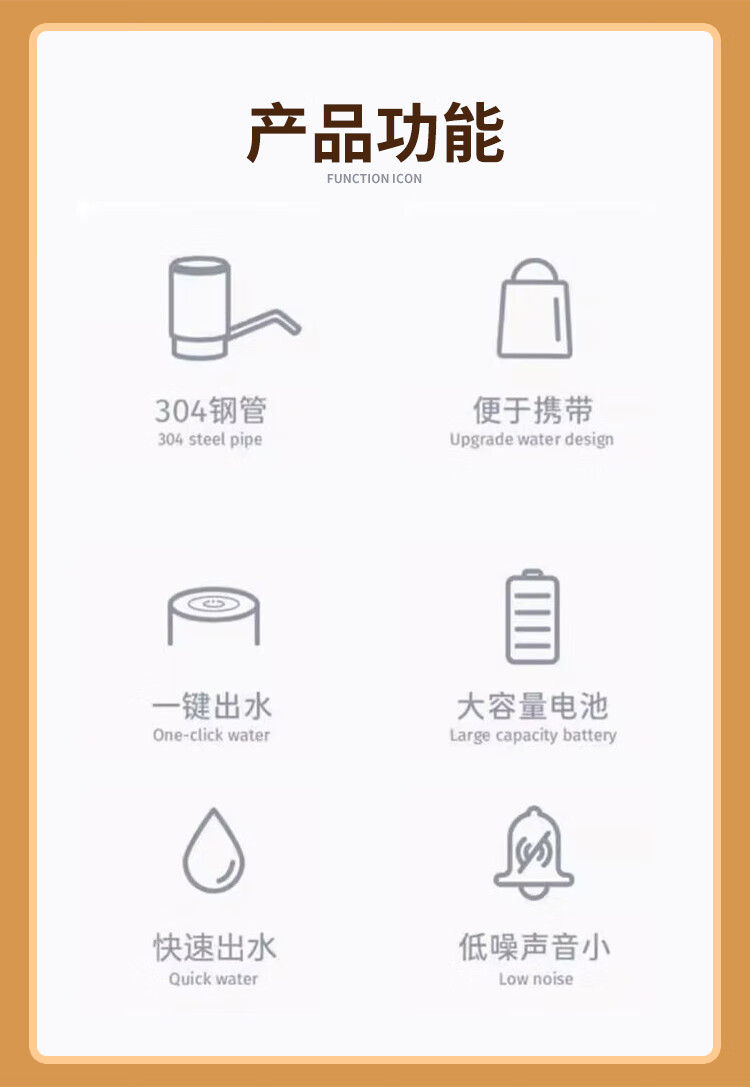 产品功能
FUNCTION ICON

304钢管
304 steel pipe

便于携带
Upgrade water design

一键出水
One-click water

大容量电池
Large capacity battery

快速出水
Quick water

低噪声音小
Low noise