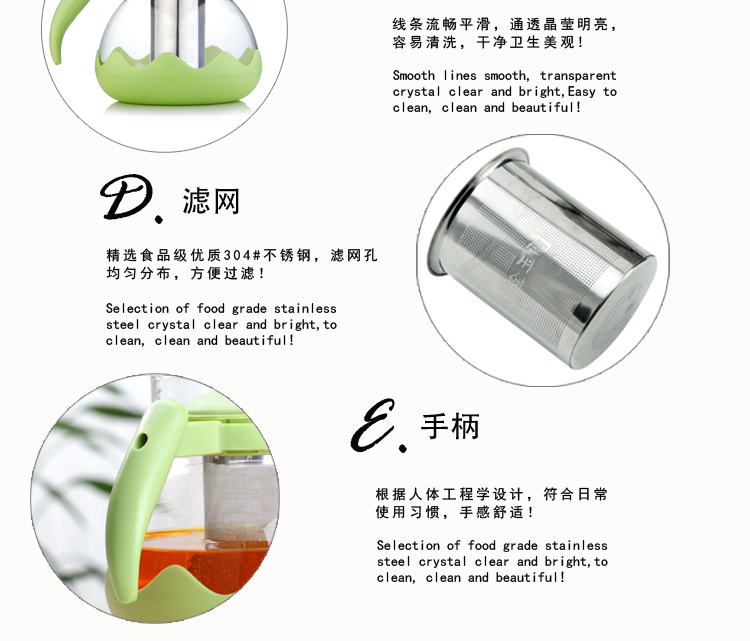 线条流畅平滑，通透晶莹明亮，容易清洗，干净卫生美观！

Smooth lines smooth, transparent crystal clear and bright,Easy to clean, clean and beautiful!

D. 滤网

精选食品级优质304#不锈钢，滤网孔均匀分布，方便过滤！

Selection of food grade stainless steel crystal clear and bright,to clean, clean and beautiful!

E. 手柄

根据人体工程学设计，符合日常使用习惯，手感舒适！

Selection of food grade stainless steel crystal clear and bright,to clean, clean and beautiful!