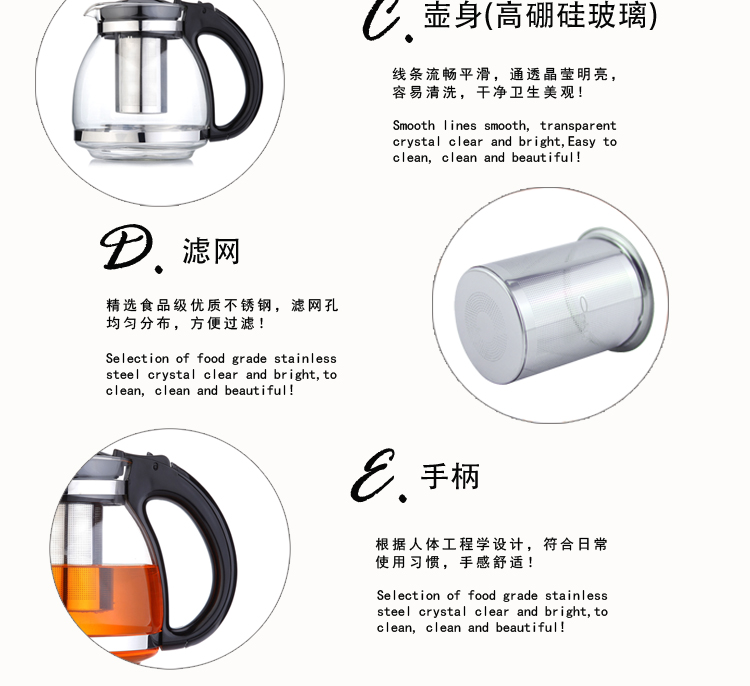 C. 壶身(高硼硅玻璃)

线条流畅平滑，通透晶莹明亮，容易清洗，干净卫生美观！

Smooth lines smooth, transparent crystal clear and bright,Easy to clean, clean and beautiful!

D. 滤网

精选食品级优质不锈钢，滤网孔均匀分布，方便过滤！

Selection of food grade stainless steel crystal clear and bright,to clean, clean and beautiful!

E. 手柄

根据人体工程学设计，符合日常使用习惯，手感舒适！

Selection of food grade stainless steel crystal clear and bright,to clean, clean and beautiful!