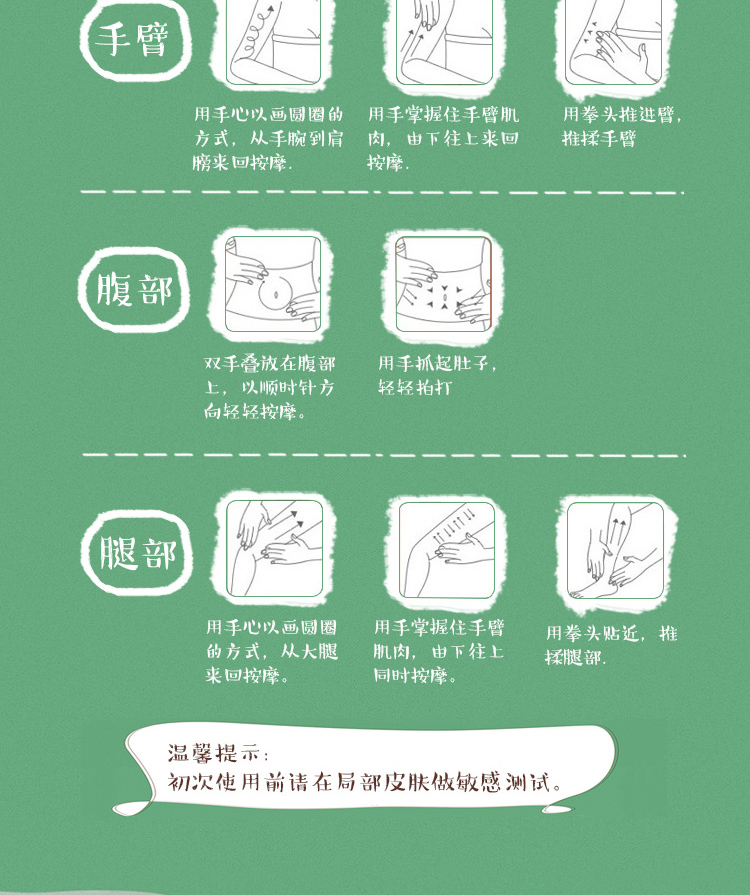 手臂

用手心以画圆圈的方式，从手腕到肩膀来回按摩.

用手掌握住手臂肌肉，由下往上来回按摩.

用拳头推进臂，推揉手臂

腹部

双手叠放在腹部上，以顺时针方向轻轻按摩。

用手抓起肚子，轻轻拍打

腿部

用手心以画圆圈的方式，从大腿来回按摩。

用手掌握住手臂肌肉，由下往上同时按摩。

用拳头贴近，推揉腿部.

温馨提示：
初次使用前请在局部皮肤做敏感测试。