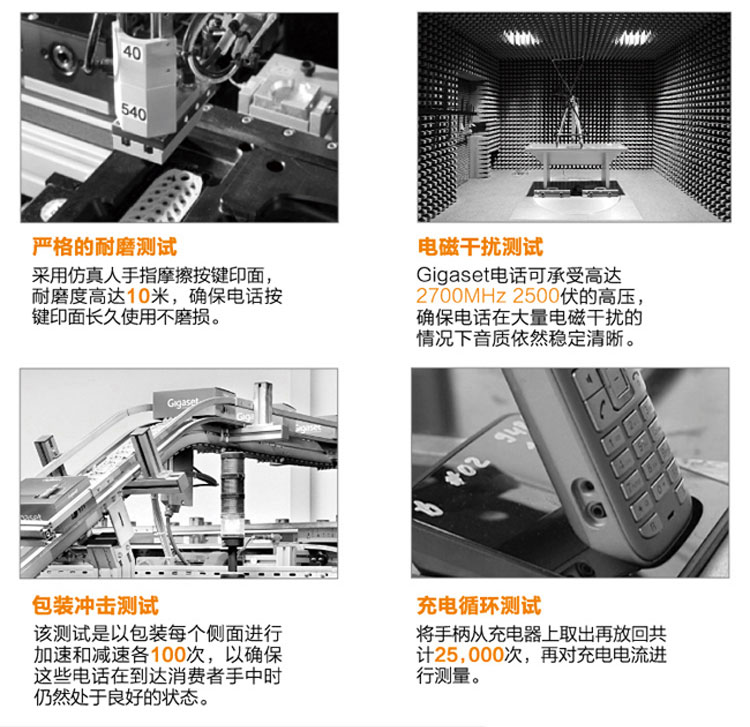 40

540

严格的耐磨测试

采用仿真人手指摩擦按键印面，耐磨度高达10米，确保电话按键印面长久使用不磨损。

电磁干扰测试

Gigaset电话可承受高达2700MHz 2500伏的高压，确保电话在大量电磁干扰的情况下音质依然稳定清晰。

Gigaset

Gigaset

包装冲击测试

该测试是以包装每个侧面进行加速和减速各100次，以确保这些电话在到达消费者手中时仍然处于良好的状态。

充电循环测试

将手柄从充电器上取出再放回共计25，000次，再对充电电流进行测量。