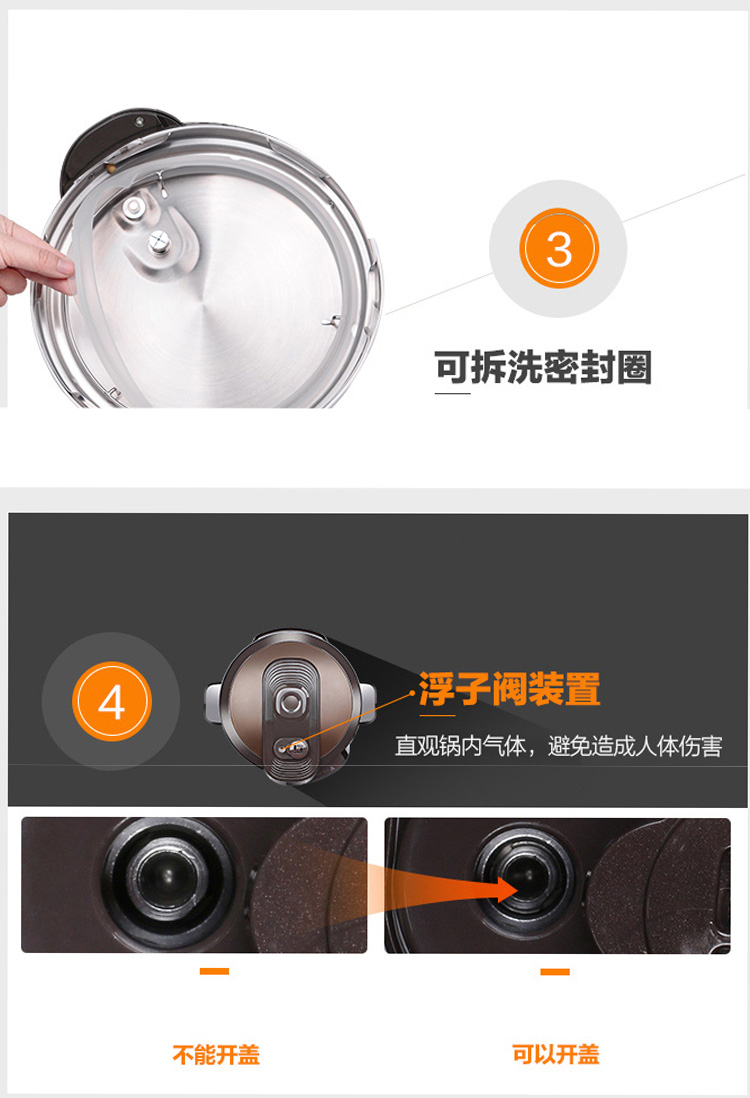 3

可拆洗密封圈

4

浮子阀装置

直观锅内气体，避免造成人体伤害

不能开盖

可以开盖