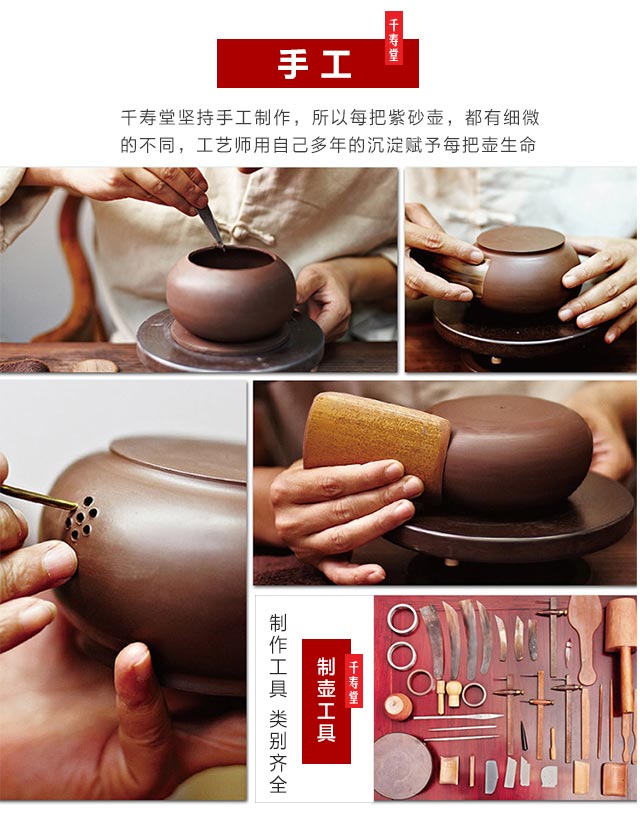 手工

千寿堂

千寿堂坚持手工制作，所以每把紫砂壶，都有细微的不同，工艺师用自己多年的沉淀赋予每把壶生命

制作工具 类别齐全

制壶工具

千寿堂