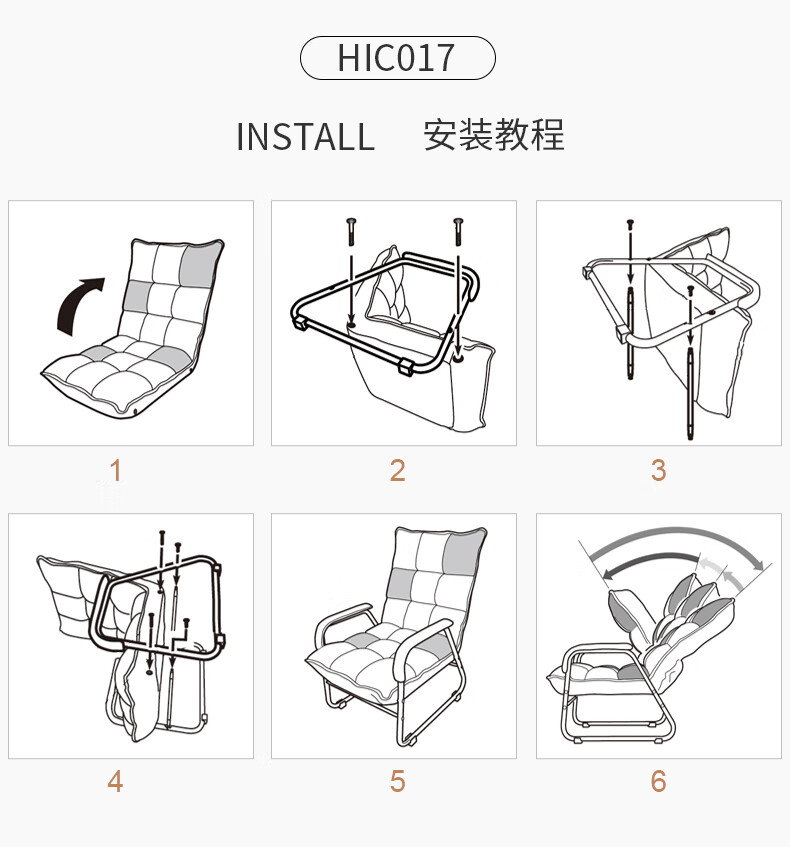 HIC017

INSTALL 安装教程

1

2

3

4

5

6