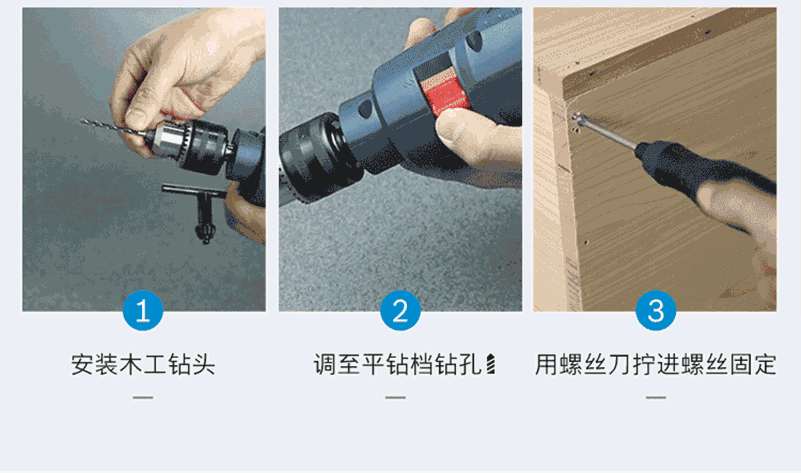 1
安装木工钻头
—

2
调至平钻档钻孔
—

3
用螺丝刀拧进螺丝固定
—