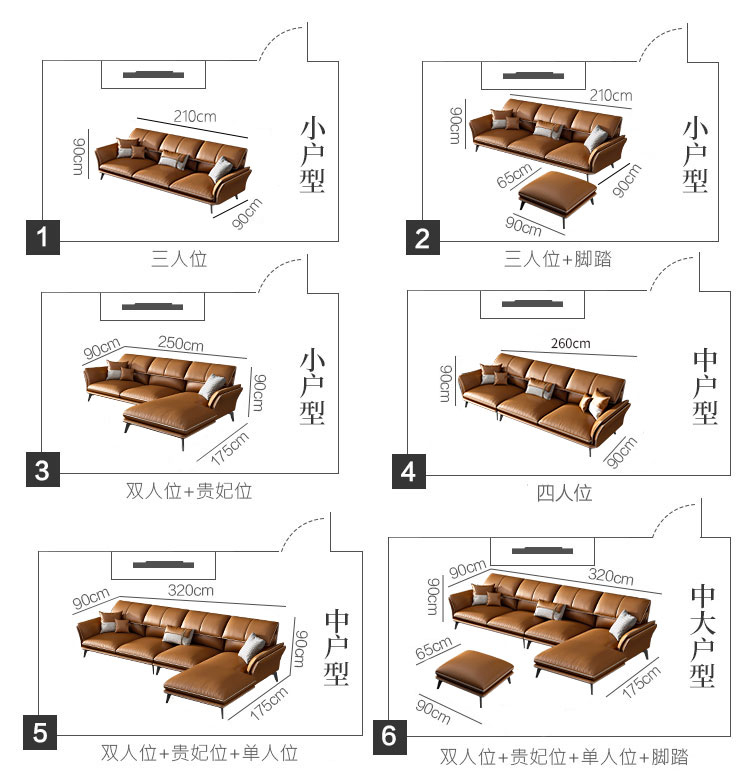 210cm
90cm
90cm
小户型
1
三人位

210cm
90cm
65cm
90cm
90cm
小户型
2
三人位+脚踏

90cm
250cm
90cm
175cm
小户型
3
双人位+贵妃位

260cm
90cm
90cm
中户型
4
四人位

90cm
320cm
90cm
175cm
中户型
5
双人位+贵妃位+单人位

90cm
320cm
90cm
65cm
90cm
175cm
中大户型
6
双人位+贵妃位+单人位+脚踏