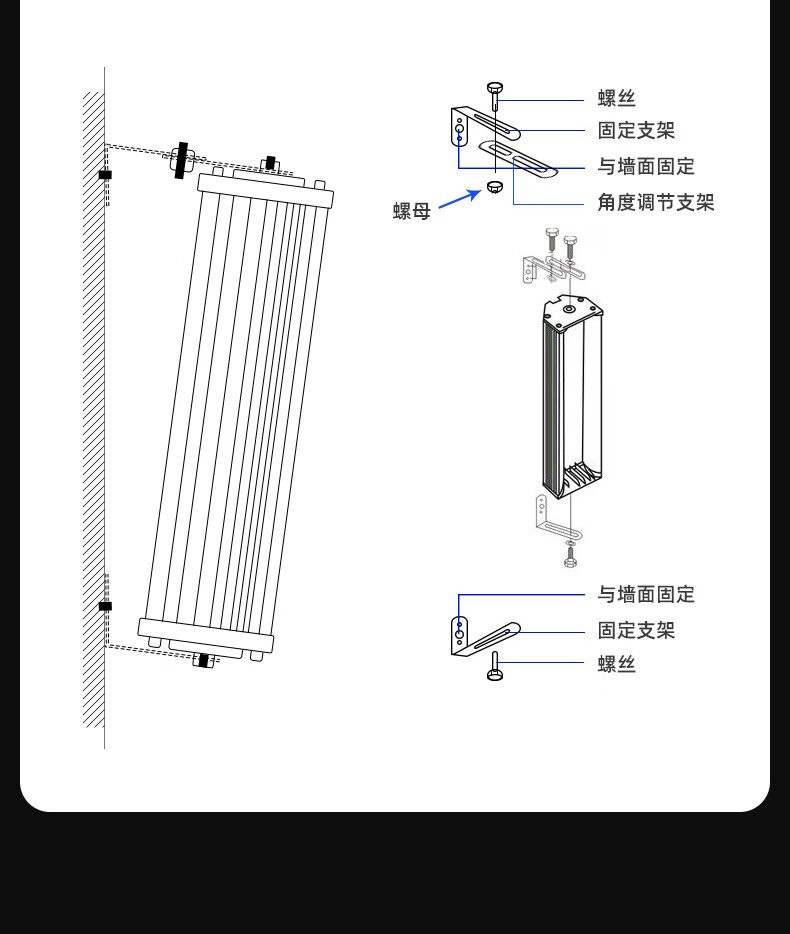 螺丝
固定支架
与墙面固定
螺母
角度调节支架

与墙面固定
固定支架
螺丝