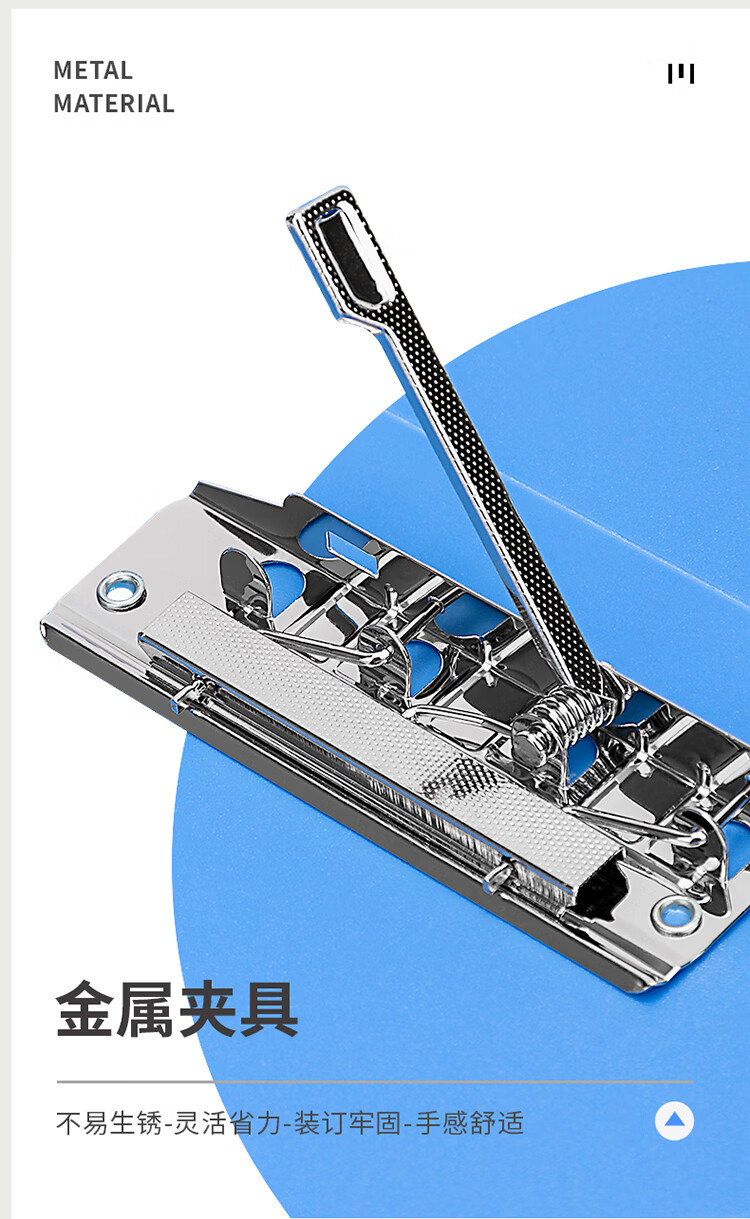 METAL MATERIAL

金属夹具

不易生锈-灵活省力-装订牢固-手感舒适