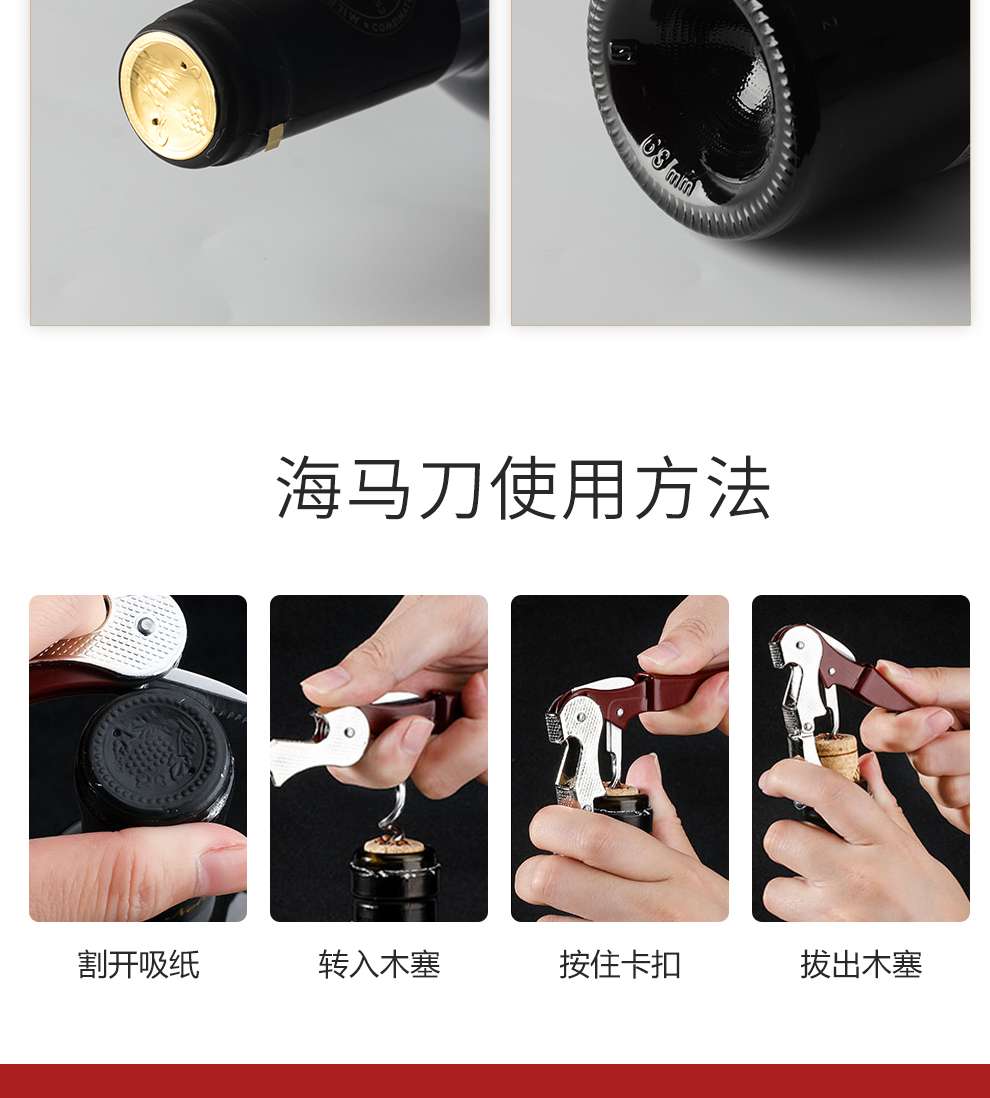 63 mm

海马刀使用方法

割开吸纸

转入木塞

按住卡扣

拔出木塞