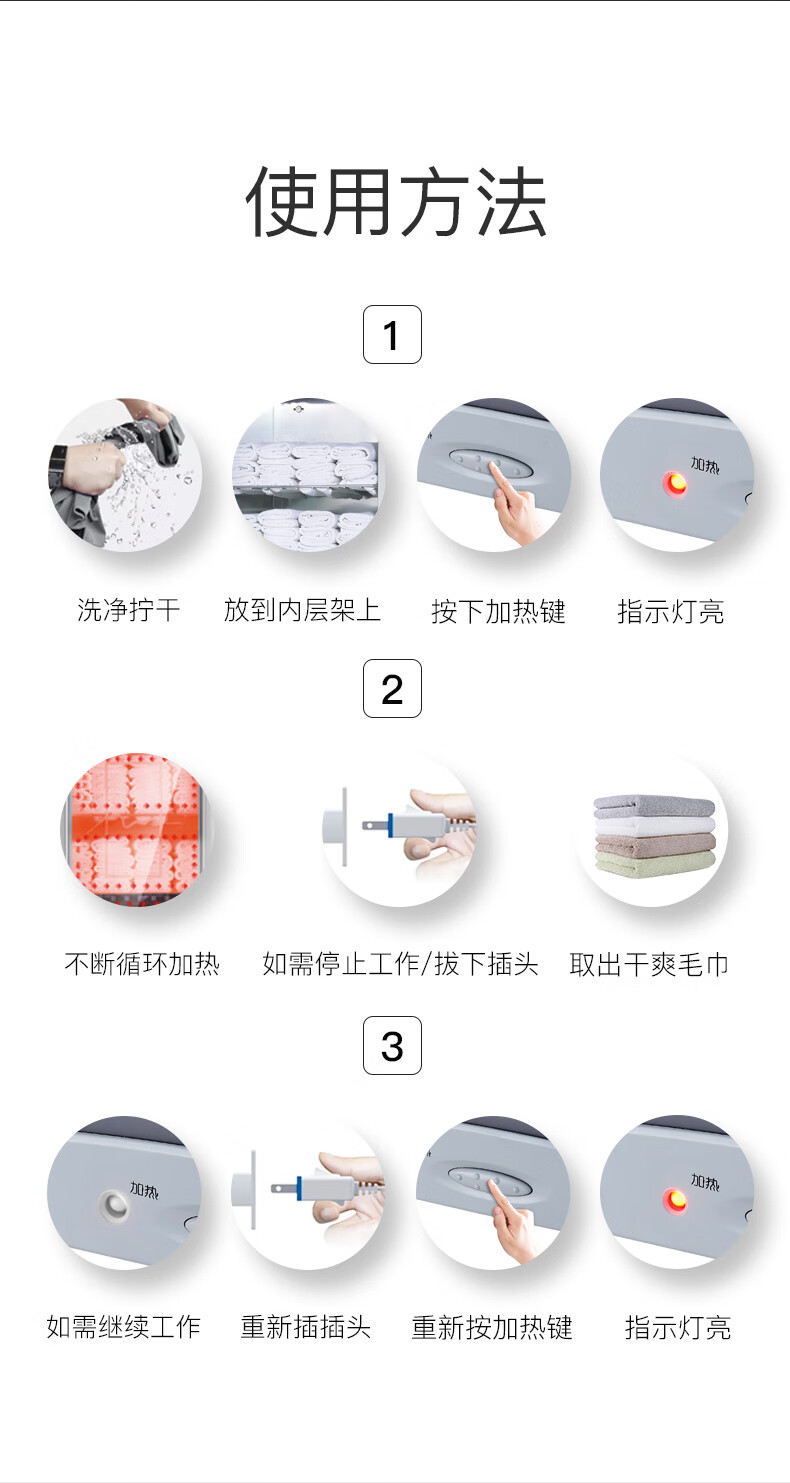 使用方法

1

加热

洗净拧干 放到内层架上 按下加热键 指示灯亮

2

不断循环加热 如需停止工作/拔下插头 取出干爽毛巾

3

加热

加热

如需继续工作 重新插插头 重新按加热键 指示灯亮