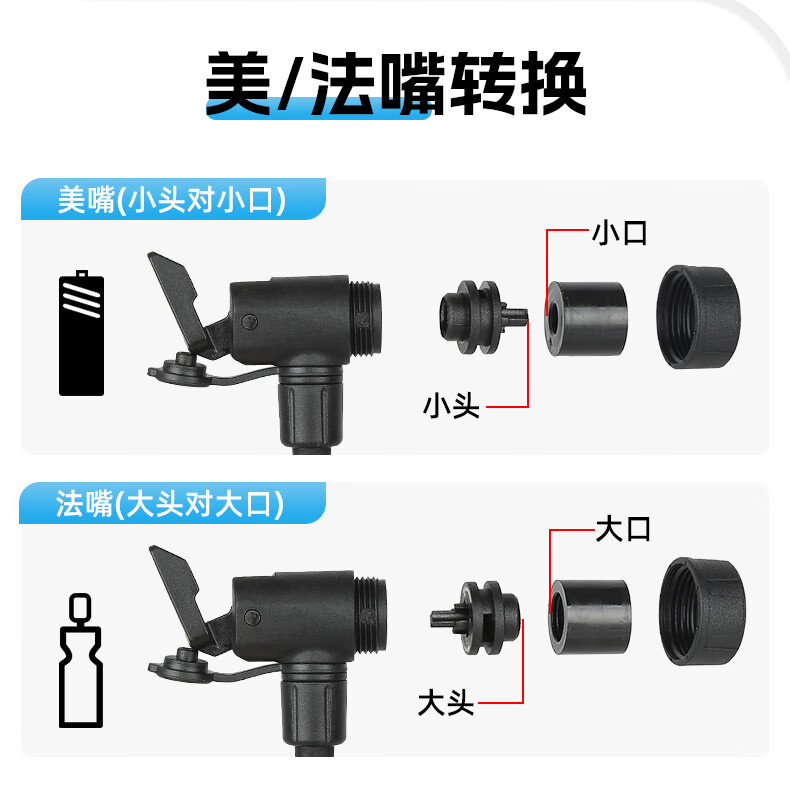 美/法嘴转换

美嘴(小头对小口)

小口

小头

法嘴(大头对大口)

大口

大头